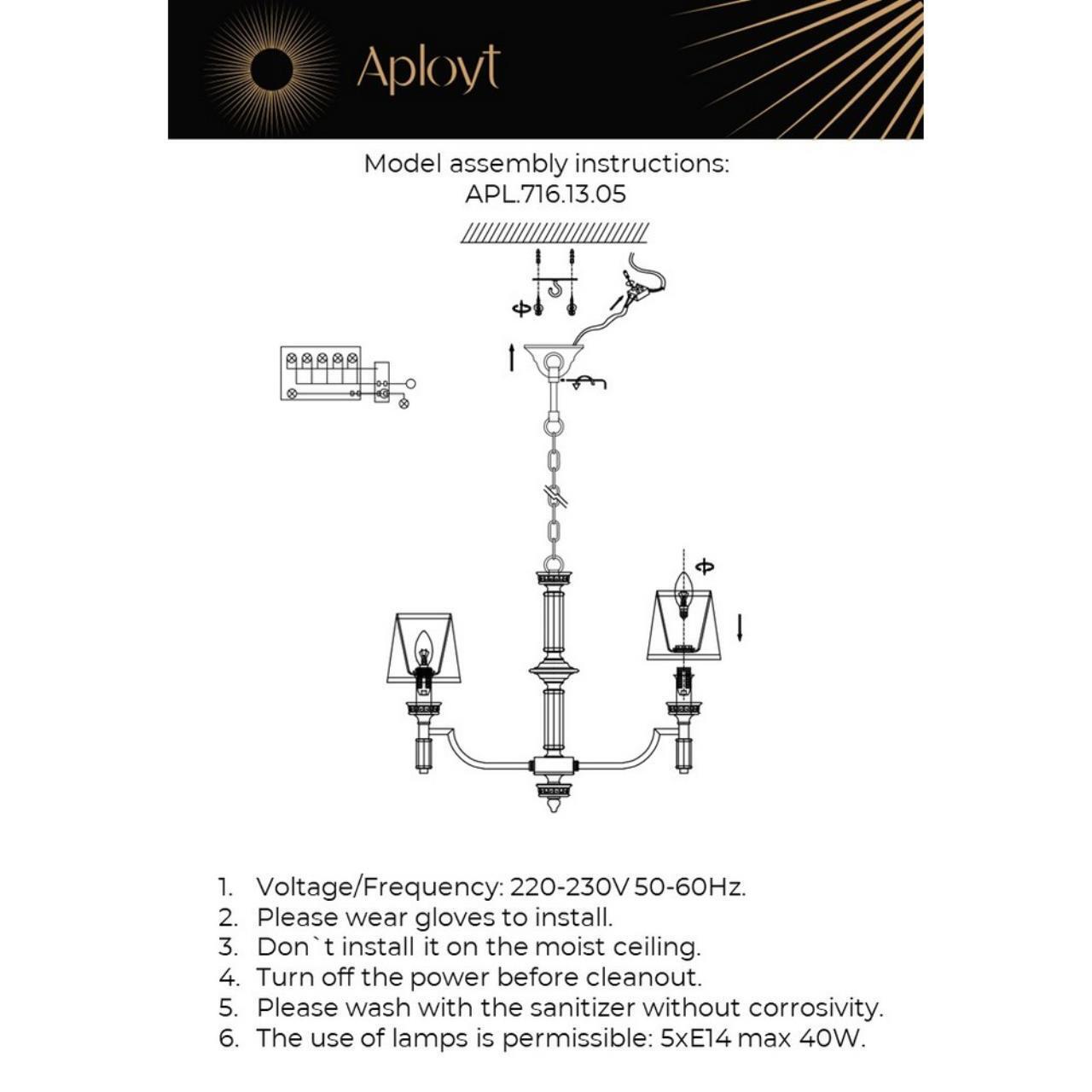 Aployt

Model assembly instructions:
APL.716.13.05

1. Voltage/Frequency: 220-230V 50-60Hz.
2. Please wear gloves to install.
3. Don`t install it on the moist ceiling.
4. Turn off the power before cleanout.
5. Please wash with the sanitizer without corrosivity.
6. The use of lamps is permissible: 5xE14 max 40W.