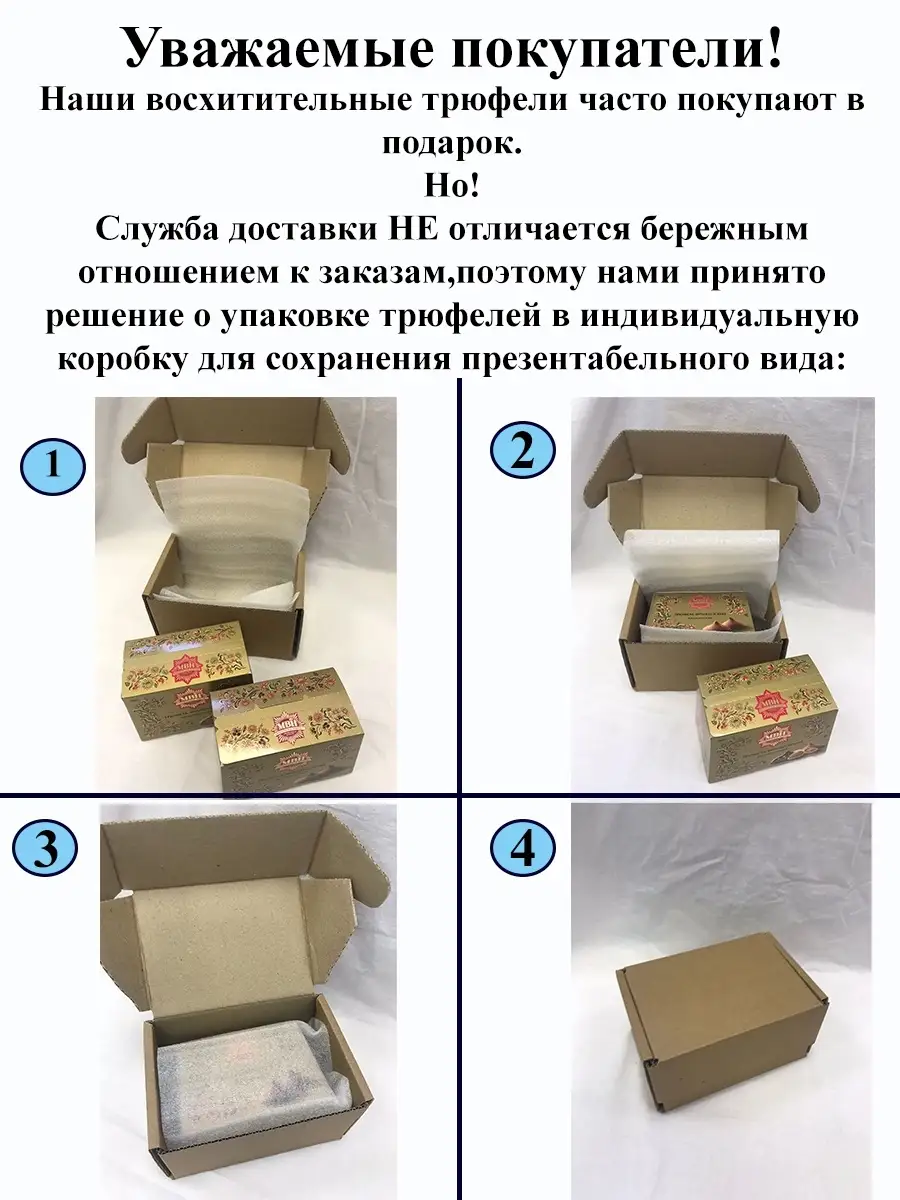 Уважаемые покупатели!
Наши восхитительные трюфели часто покупают в подарок.
Но!
Служба доставки НЕ отличается бережным отношением к заказам,поэтому нами принято решение о упаковке трюфелей в индивидуальную коробку для сохранения презентабельного вида:

1

2

3

4