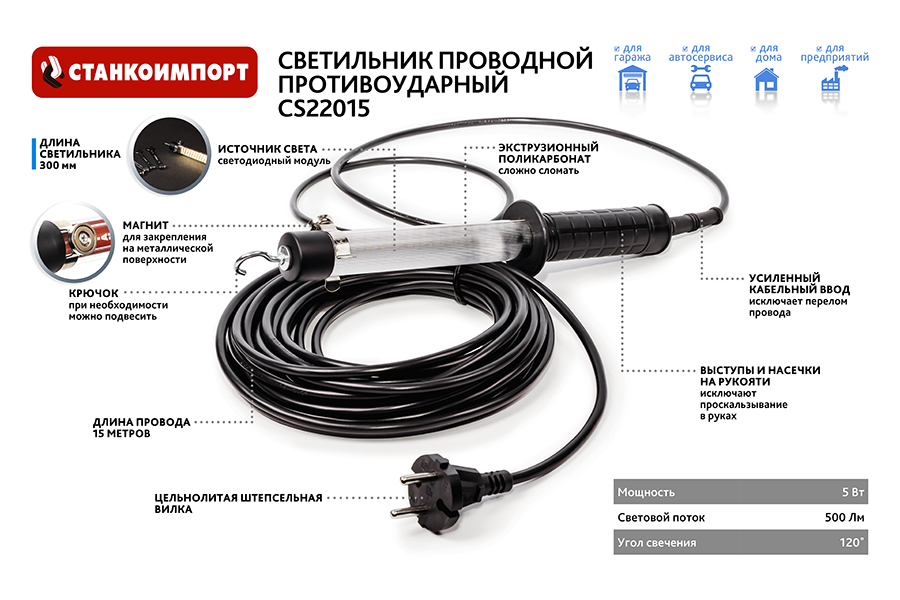 СТАНКОИМПОРТ

СВЕТИЛЬНИК ПРОВОДНОЙ ПРОТИВОУДАРНЫЙ CS22015

для гаража
для автосервиса
для дома
для предприятий

ДЛИНА СВЕТИЛЬНИКА 300 мм

ИСТОЧНИК СВЕТА
светодиодный модуль

ЭКСТРУЗИОННЫЙ ПОЛИКАРБОНАТ
сложно сломать

МАГНИТ
для закрепления на металлической поверхности

КРЮЧОК
при необходимости можно подвесить

УСИЛЕННЫЙ КАБЕЛЬНЫЙ ВВОД
исключает перелом провода

ВЫСТУПЫ И НАСЕЧКИ НА РУКОЯТИ
исключают проскальзывание в руках

ДЛИНА ПРОВОДА 15 МЕТРОВ

ЦЕЛЬНОЛИТАЯ ШТЕПСЕЛЬНАЯ ВИЛКА

| Мощность | 5 Вт |
|---|---|
| Световой поток | 500 Лм |
| Угол свечения | 120° |