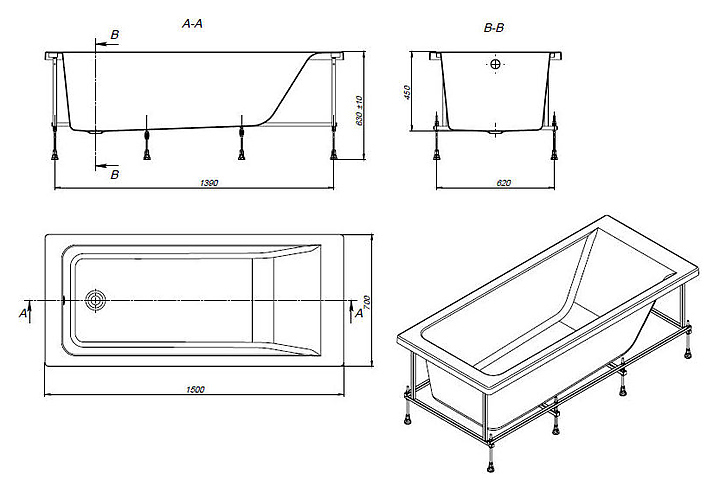 A-A

B

B

630 ±10

1390

B-B

450

620

A

A

700

1500