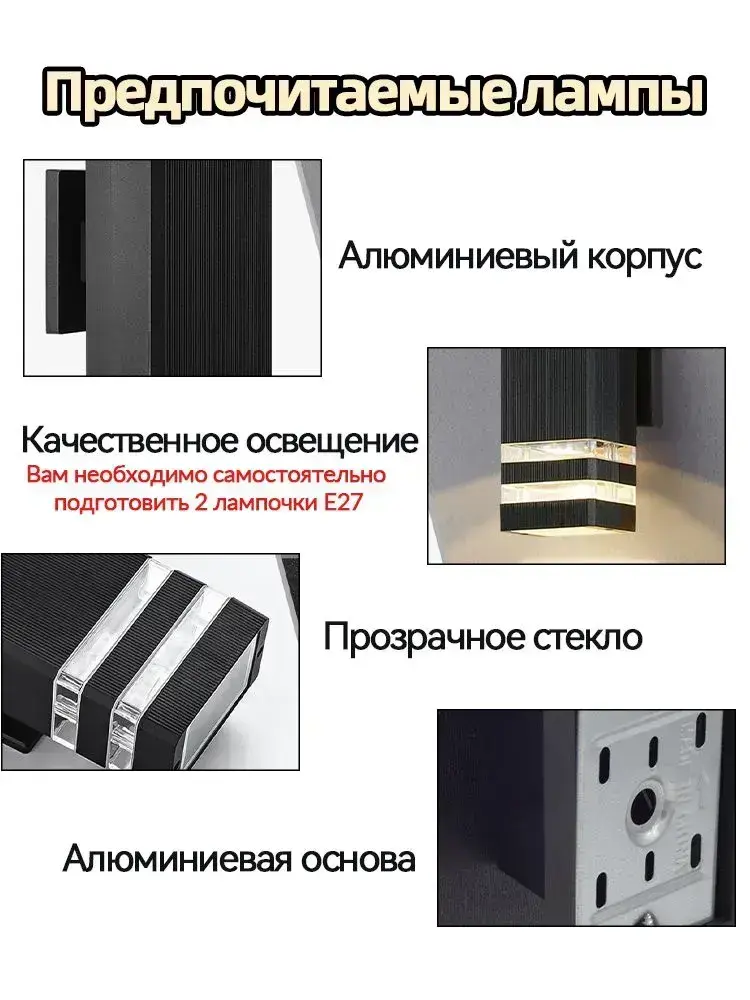 Предпочитаемые лампы

Алюминиевый корпус

Качественное освещение
Вам необходимо самостоятельно подготовить 2 лампочки E27

Прозрачное стекло

Алюминиевая основа