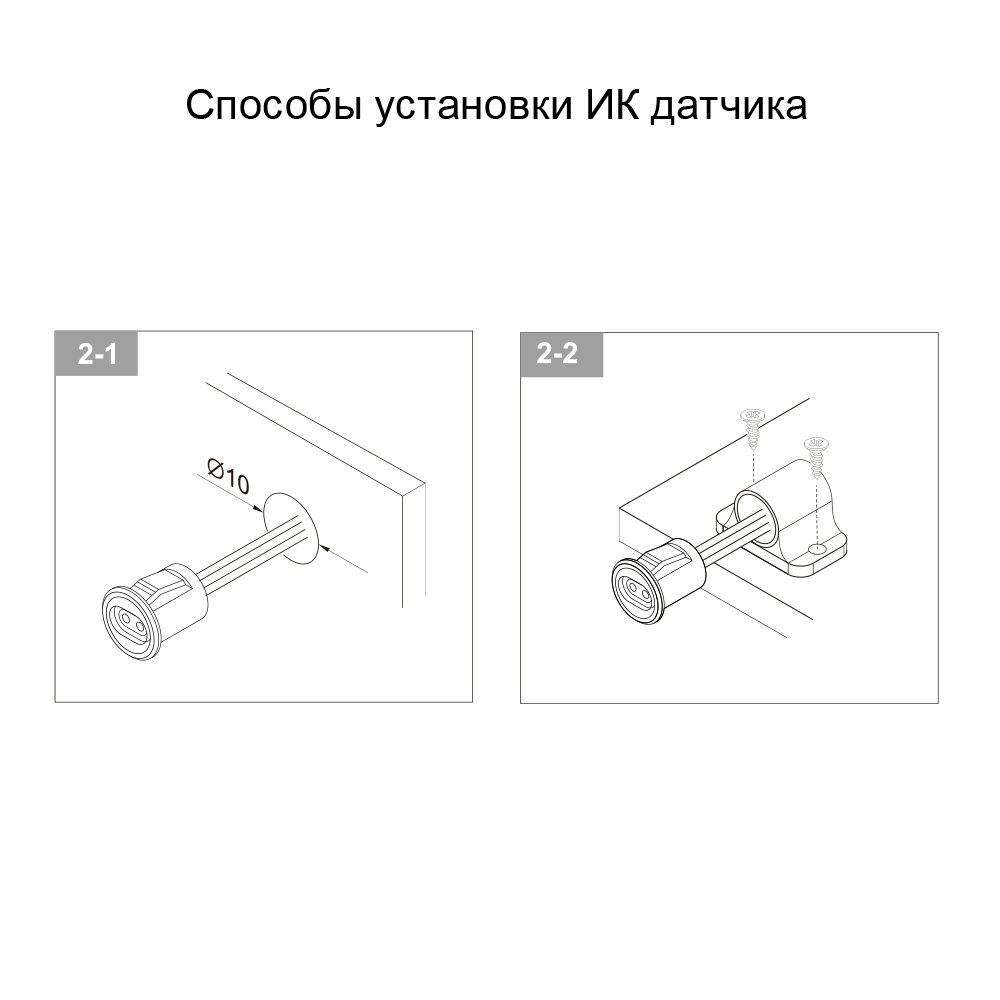 Способы установки ИК датчика

2-1

Ø10

2-2