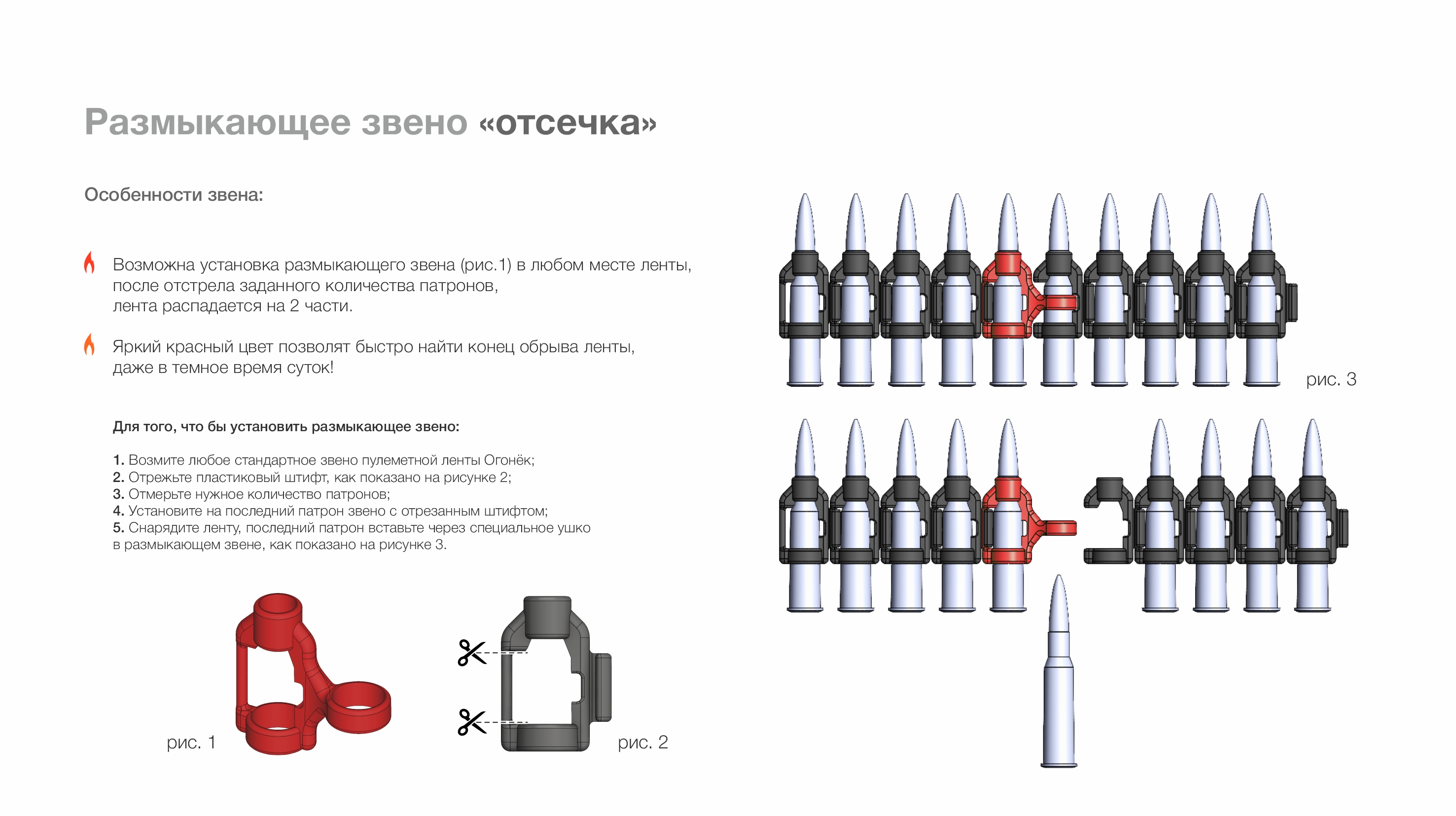 Размыкающее звено «отсечка»

Особенности звена:

Возможна установка размыкающего звена (рис.1) в любом месте ленты, после отстрела заданного количества патронов, лента распадается на 2 части.

Яркий красный цвет позволят быстро найти конец обрыва ленты, даже в темное время суток!

Для того, что бы установить размыкающее звено:

1. Возмите любое стандартное звено пулеметной ленты Огонёк;
2. Отрежьте пластиковый штифт, как показано на рисунке 2;
3. Отмерьте нужное количество патронов;
4. Установите на последний патрон звено с отрезанным штифтом;
5. Снарядите ленту, последний патрон вставьте через специальное ушко в размыкающем звене, как показано на рисунке 3.

рис. 1

рис. 2

рис. 3