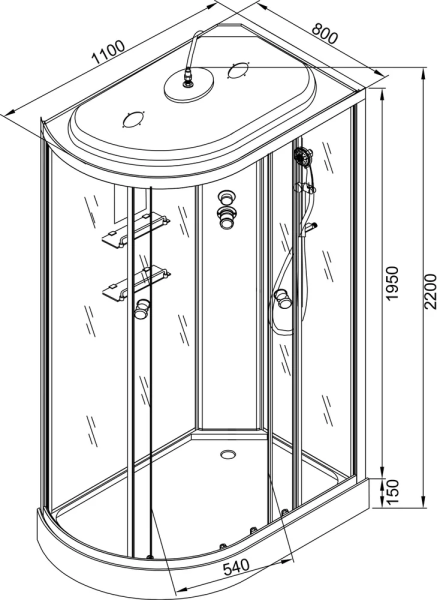 1100
800
1950
2200
150
540