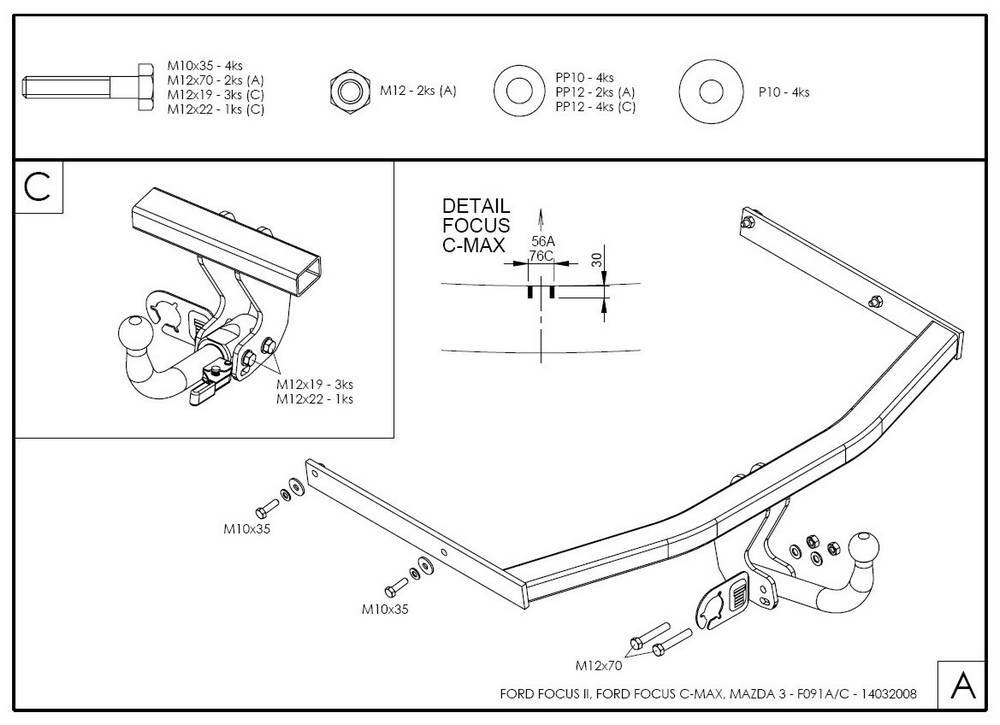 M10x35 - 4ks
M12x70 - 2ks (A)
M12x19 - 3ks (C)
M12x22 - 1ks (C)

M12 - 2ks (A)

PP10 - 4ks
PP12 - 2ks (A)
PP12 - 4ks (C)

P10 - 4ks

C

M12x19 - 3ks
M12x22 - 1ks

DETAIL
FOCUS
C-MAX

56A
76C
30

M10x35

M10x35

M12x70

FORD FOCUS II, FORD FOCUS C-MAX, MAZDA 3 - F091A/C - 14032008

A