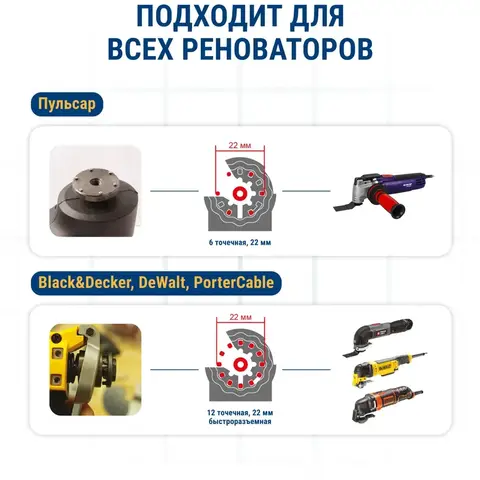 ПОДХОДИТ ДЛЯ ВСЕХ РЕНОВАТОРОВ

Пульсар

22 мм

6 точечная, 22 мм

Black&Decker, DeWalt, PorterCable

22 мм

12 точечная, 22 мм
быстроразъемная