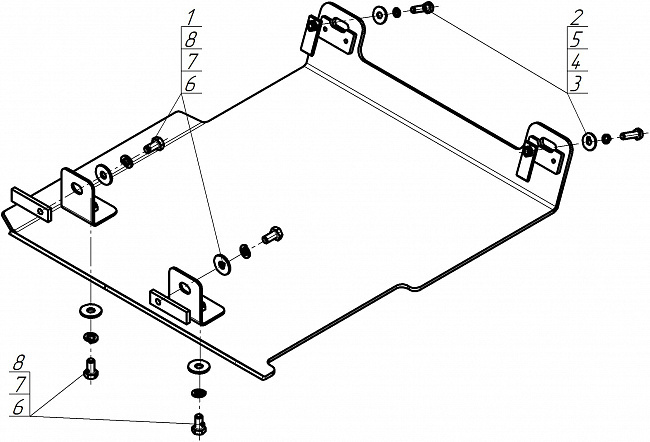 1
8
7
6

2
5
4
3

8
7
6