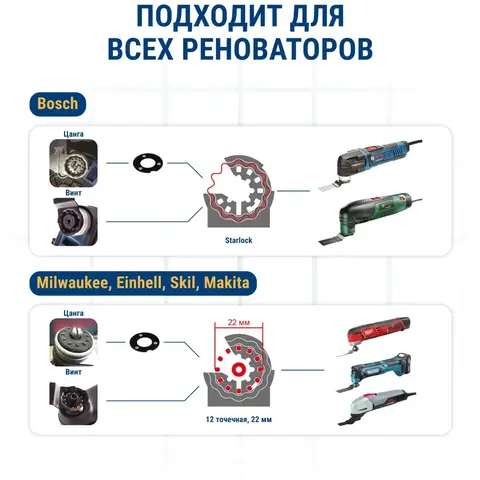 ПОДХОДИТ ДЛЯ ВСЕХ РЕНОВАТОРОВ

Bosch

Цанга

Винт

Starlock

Milwaukee, Einhell, Skil, Makita

Цанга

Винт

22 мм

12 точечная, 22 мм