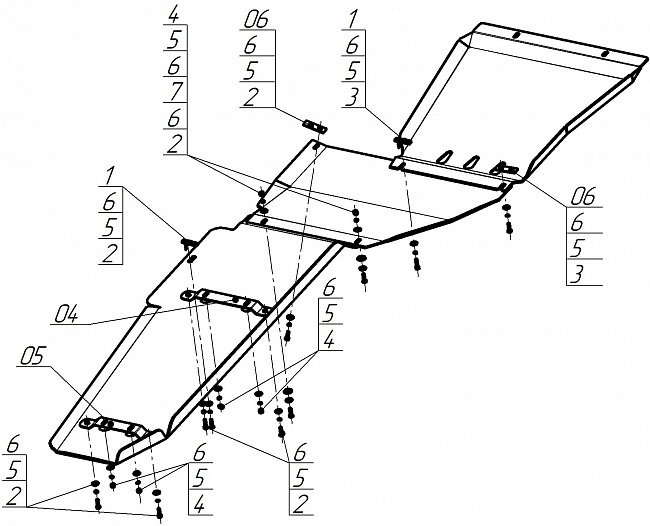 4
5
6
7
6
2

06
6
5
2

1
6
5
3

1
6
5
2

06
6
5
3

04

6
5
4

05

6
5
2

6
5
4

6
5
2