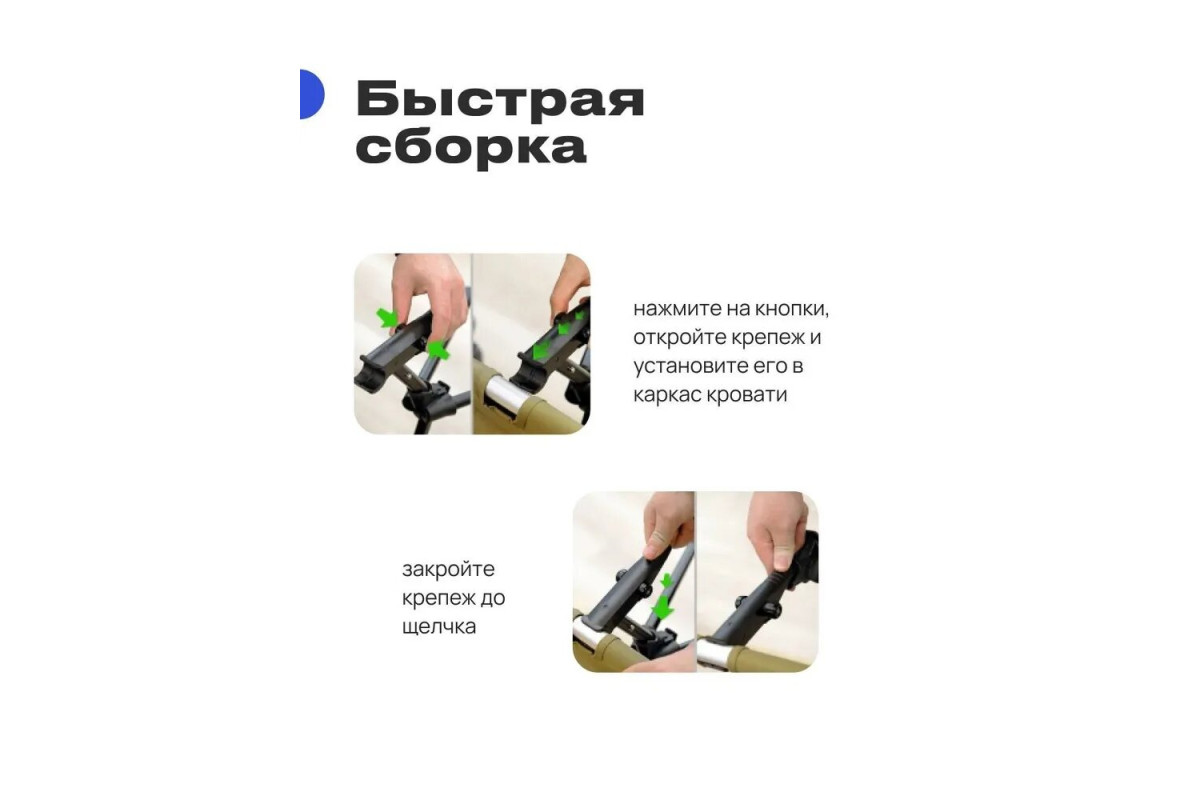 Быстрая сборка

нажмите на кнопки, откройте крепеж и установите его в каркас кровати

закройте крепеж до щелчка