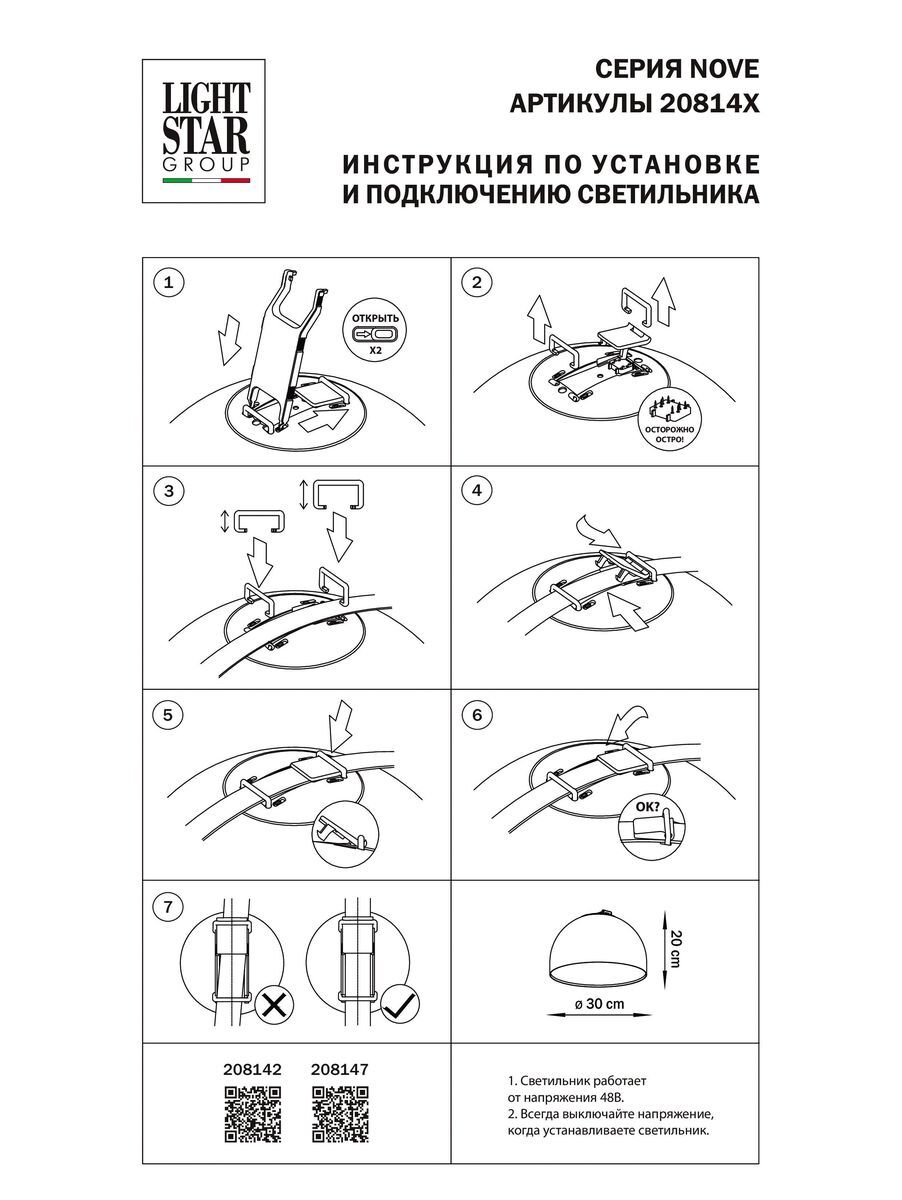 LIGHT STAR GROUP

СЕРИЯ NOVE
АРТИКУЛЫ 20814X

ИНСТРУКЦИЯ ПО УСТАНОВКЕ
И ПОДКЛЮЧЕНИЮ СВЕТИЛЬНИКА

1

ОТКРЫТЬ
X2

2

ОСТОРОЖНО ОСТРО!

3

4

5

6

OK?

7

20 cm

ø 30 cm

208142 208147

1. Светильник работает от напряжения 48В.
2. Всегда выключайте напряжение, когда устанавливаете светильник.