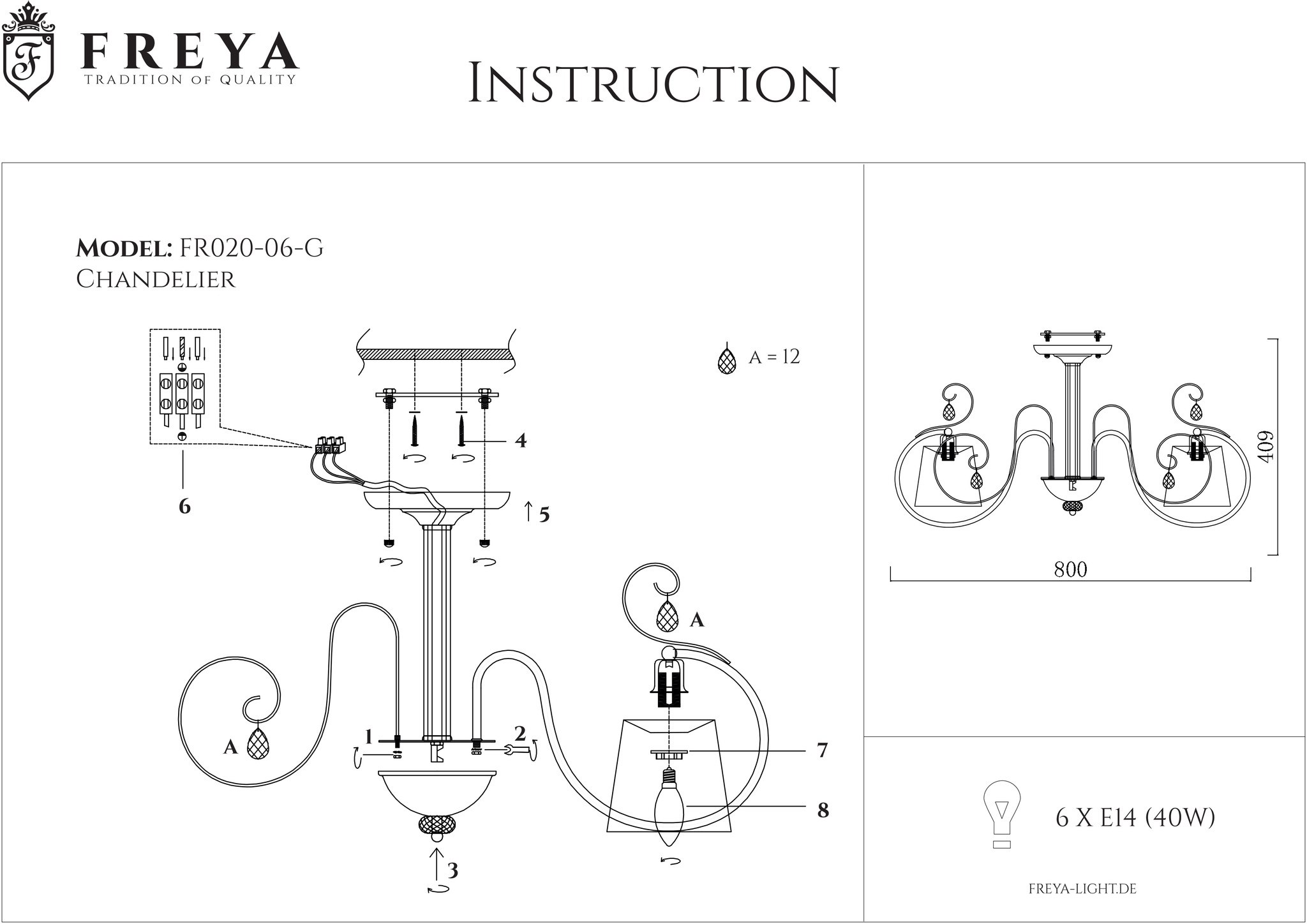 F

FREYA
TRADITION OF QUALITY

INSTRUCTION

MODEL: FR020-06-G
CHANDELIER

A = 12

4

6

5

A

A

1

2

7

8

3

409

800

6 X E14 (40W)

FREYA-LIGHT.DE