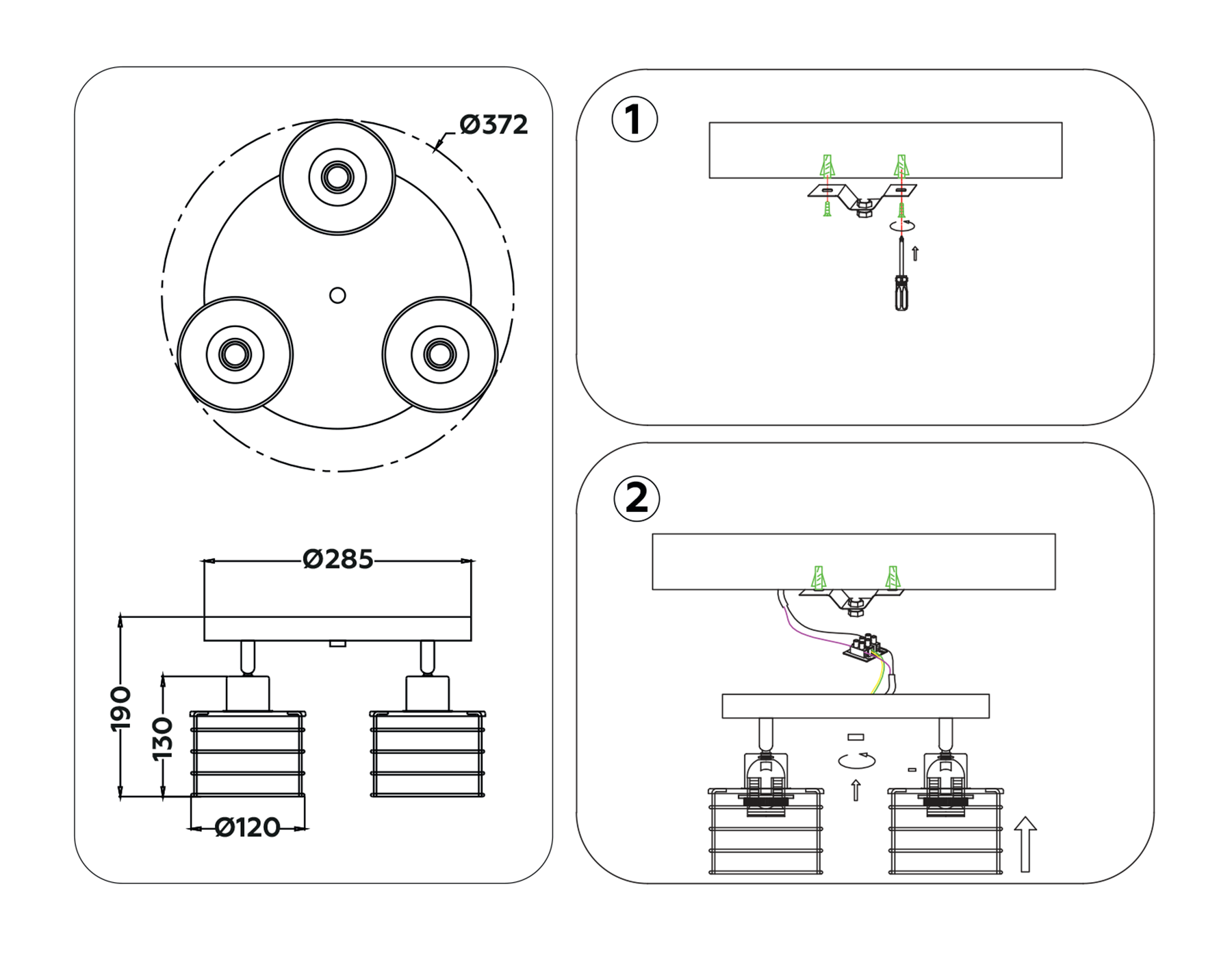 Ø372

Ø285

190

130

Ø120

1

2