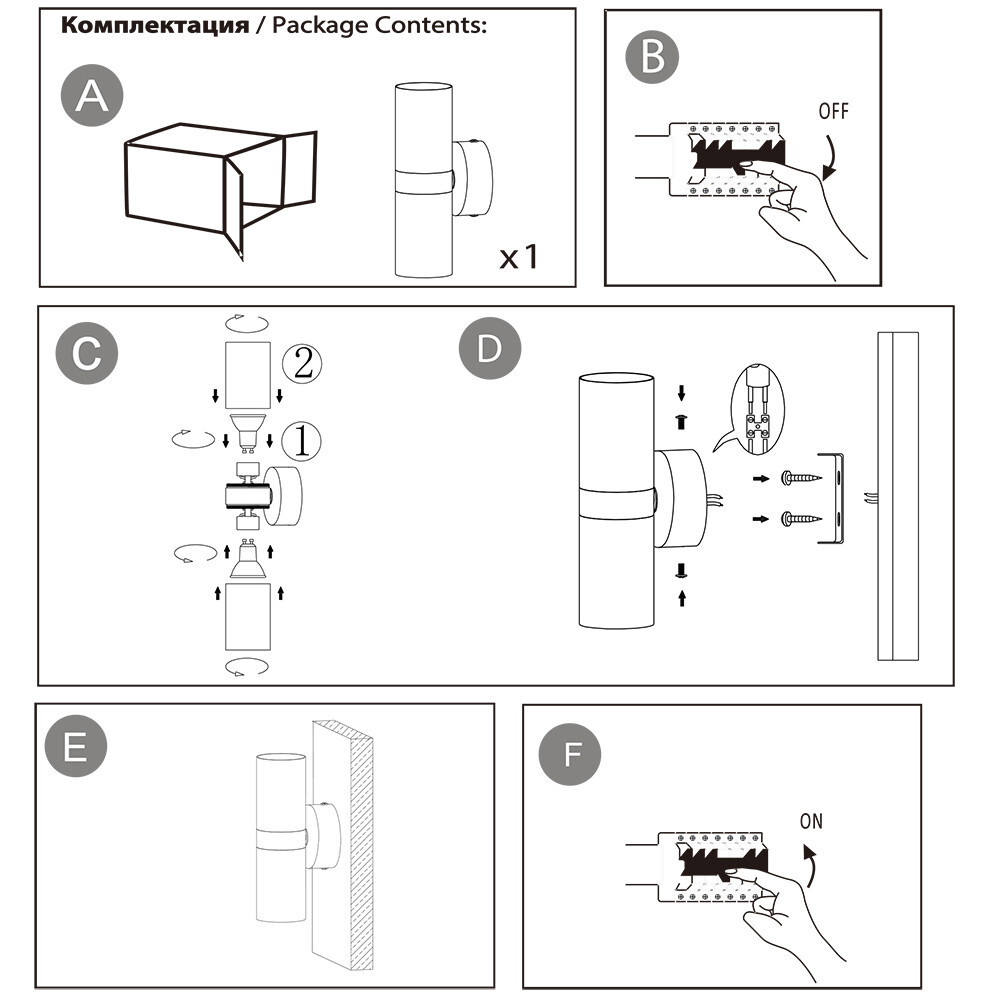 Комплектация / Package Contents:

A

x1

B

OFF

C

2

1

D

E

F

ON