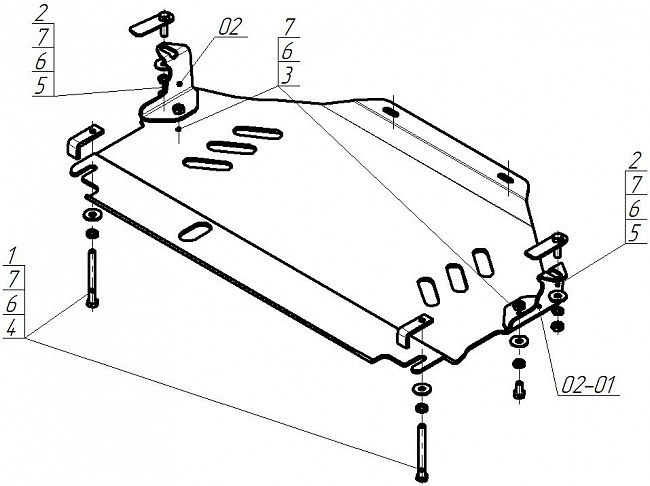 2
7
6
5

02

7
6
3

2
7
6
5

1
7
6
4

02-01