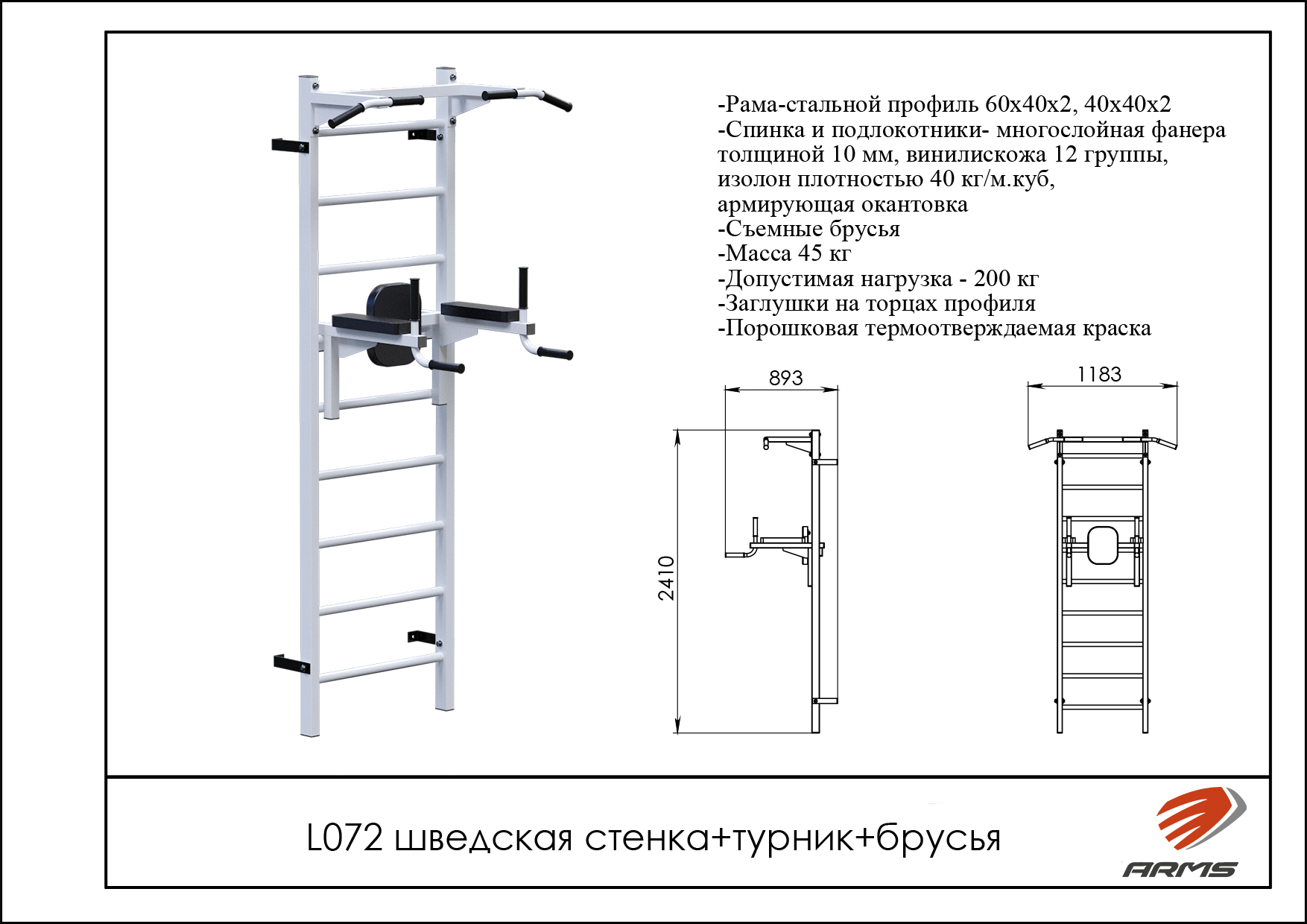 -Рама-стальной профиль 60х40х2, 40х40х2
-Спинка и подлокотники- многослойная фанера толщиной 10 мм, винилискожа 12 группы, изолон плотностью 40 кг/м.куб, армирующая окантовка
-Съемные брусья
-Масса 45 кг
-Допустимая нагрузка - 200 кг
-Заглушки на торцах профиля
-Порошковая термоотверждаемая краска

893

2410

1183

L072 шведская стенка+турник+брусья

ARMS