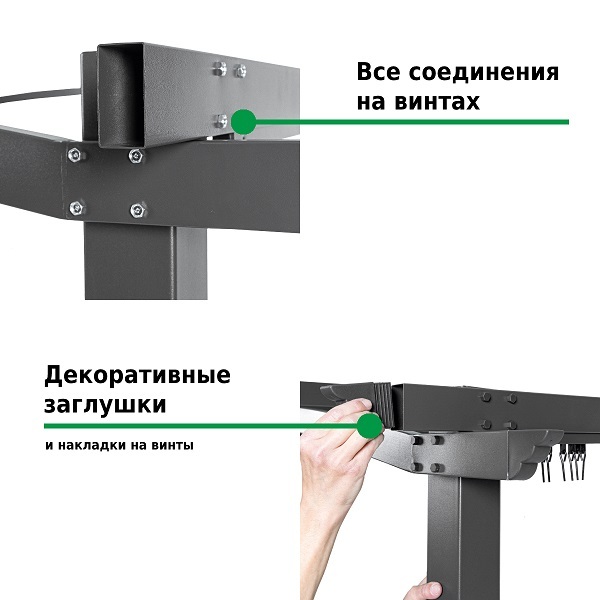 Все соединения на винтах

Декоративные заглушки

и накладки на винты