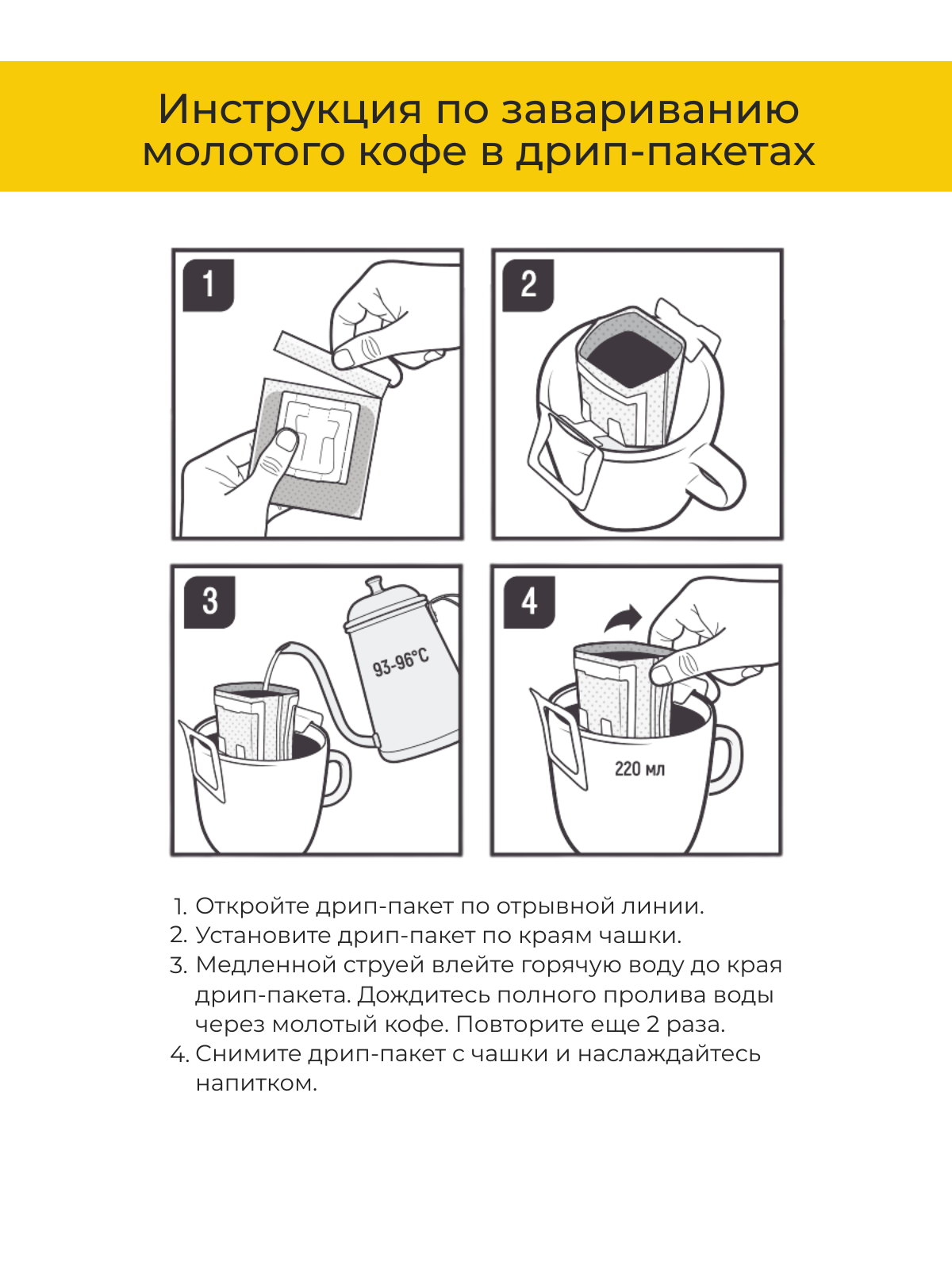 Инструкция по завариванию молотого кофе в дрип-пакетах

1

2

3

93-96°C

4

220 мл

1. Откройте дрип-пакет по отрывной линии.
2. Установите дрип-пакет по краям чашки.
3. Медленной струей влейте горячую воду до края дрип-пакета. Дождитесь полного пролива воды через молотый кофе. Повторите еще 2 раза.
4. Снимите дрип-пакет с чашки и наслаждайтесь напитком.