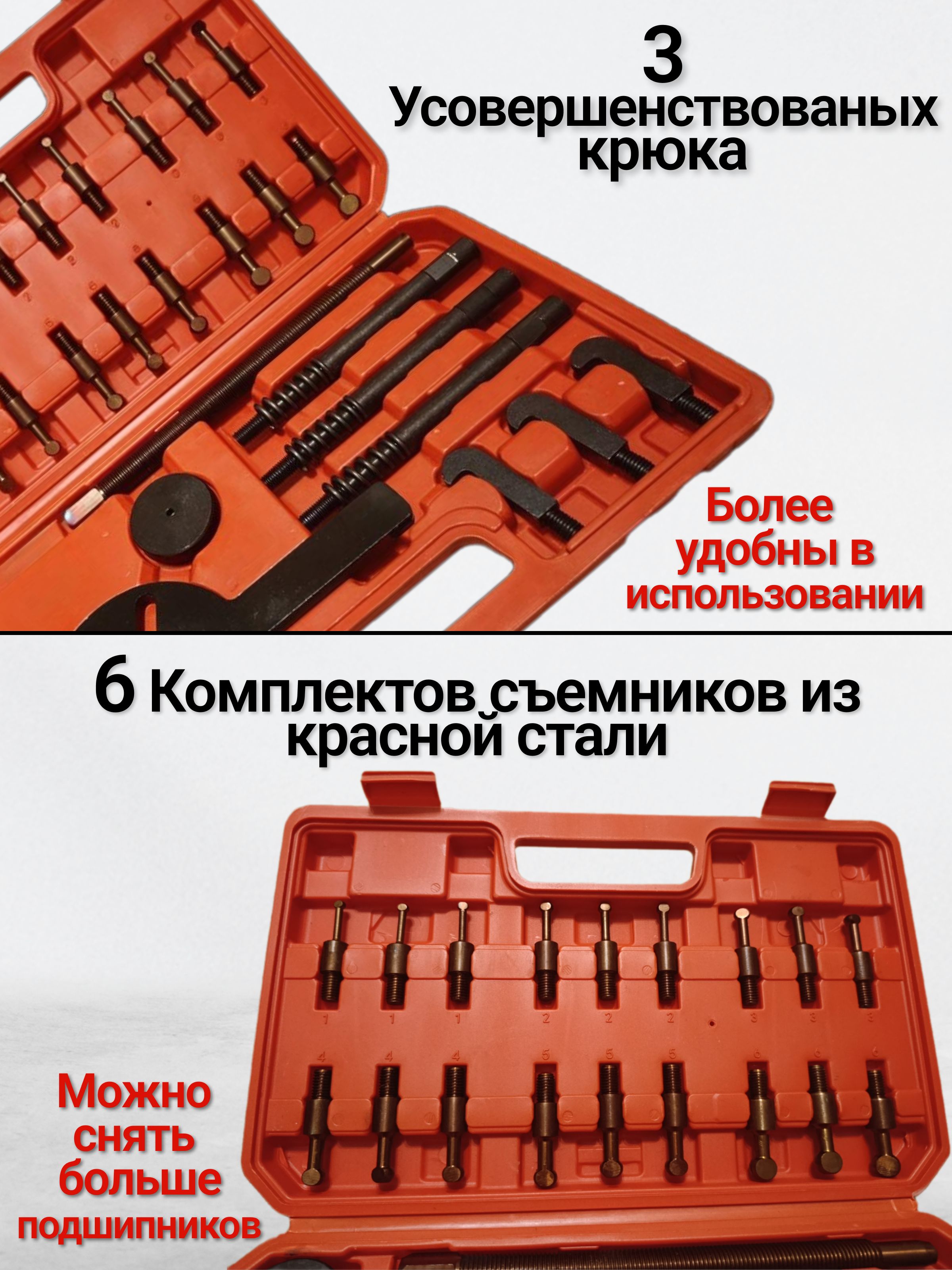 3
Усовершенствованых крюка

Более удобны в использовании

6 Комплектов съемников из красной стали

1 1 1 2 2 2 3 3 3
4 4 4 5 5 5 6 6 6

Можно снять больше подшипников