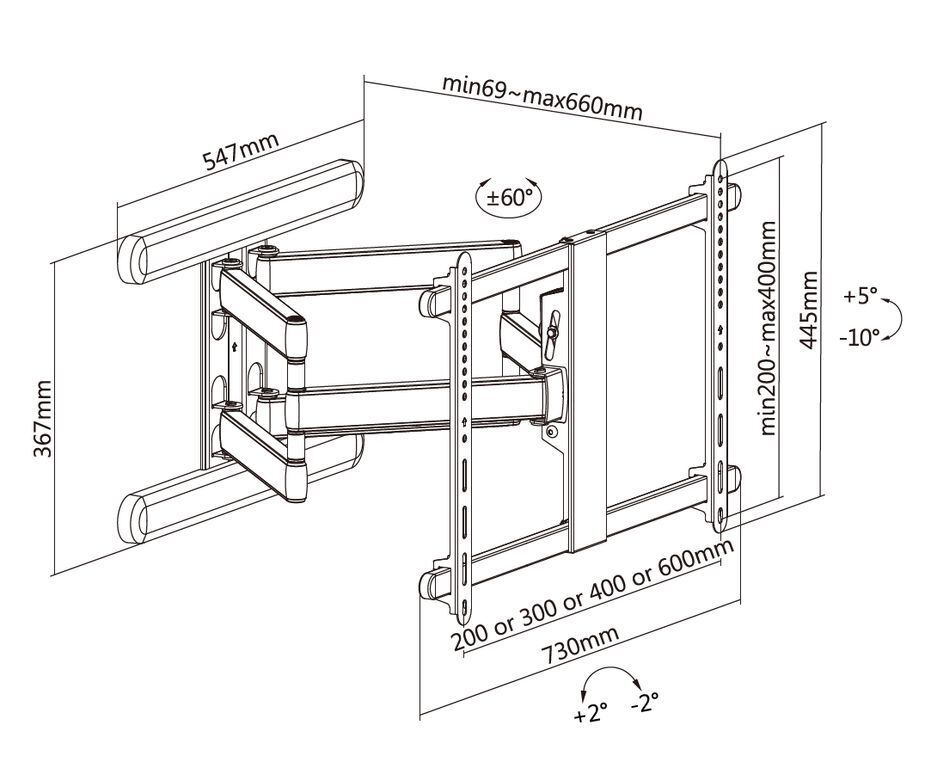 min69~max660mm

547mm

±60°

367mm

min200~max400mm

445mm

+5°

-10°

200 or 300 or 400 or 600mm

730mm

+2°

-2°