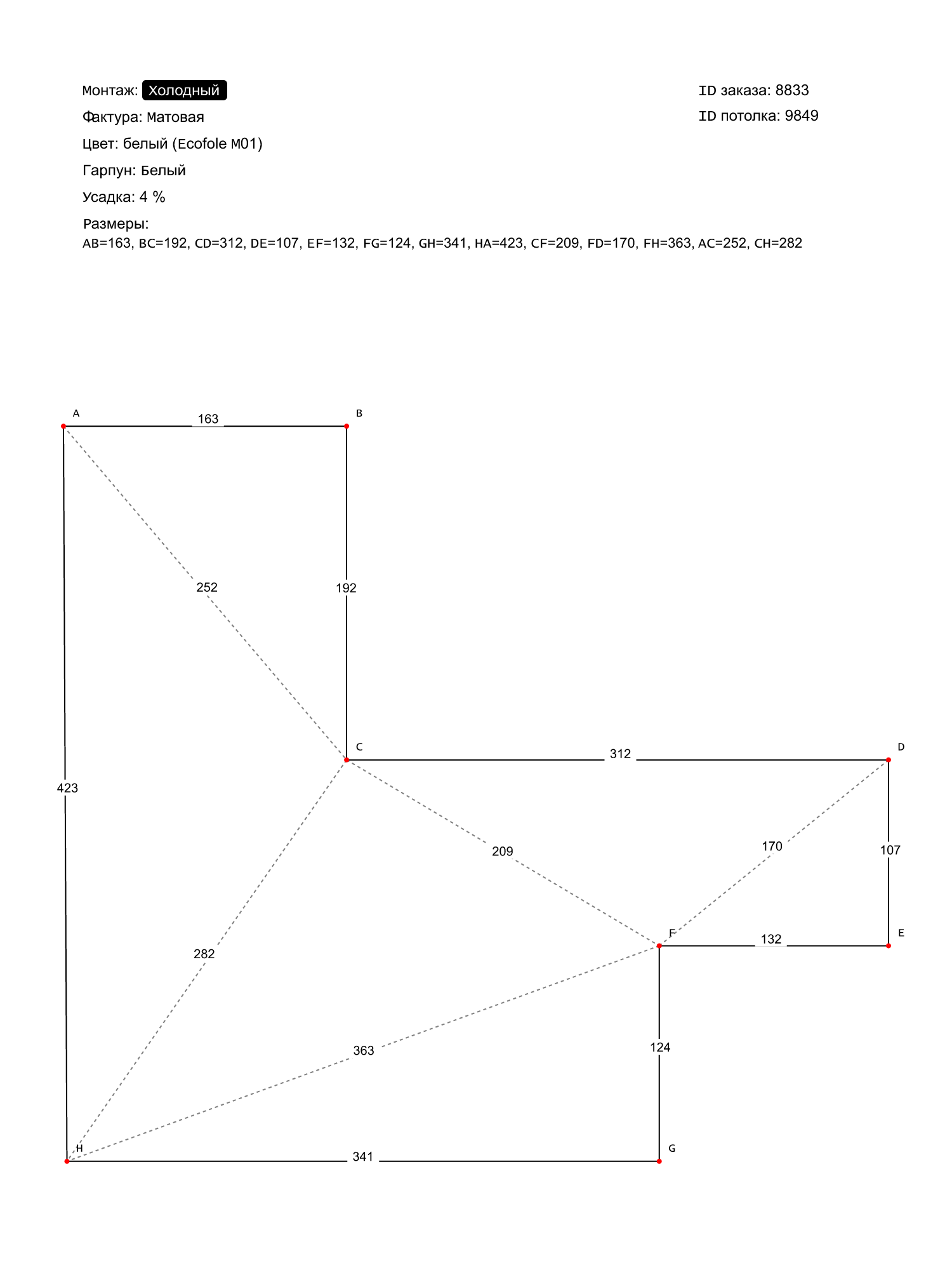 Монтаж: Холодный
Фактура: Матовая
Цвет: белый (Ecofole M01)
Гарпун: Белый
Усадка: 4 %
Размеры:
AB=163, BC=192, CD=312, DE=107, EF=132, FG=124, GH=341, HA=423, CF=209, FD=170, FH=363, AC=252, CH=282

ID заказа: 8833
ID потолка: 9849

A
163
B
252
192
C
312
D
423
209
170
107
282
F
132
E
363
124
H
341
G