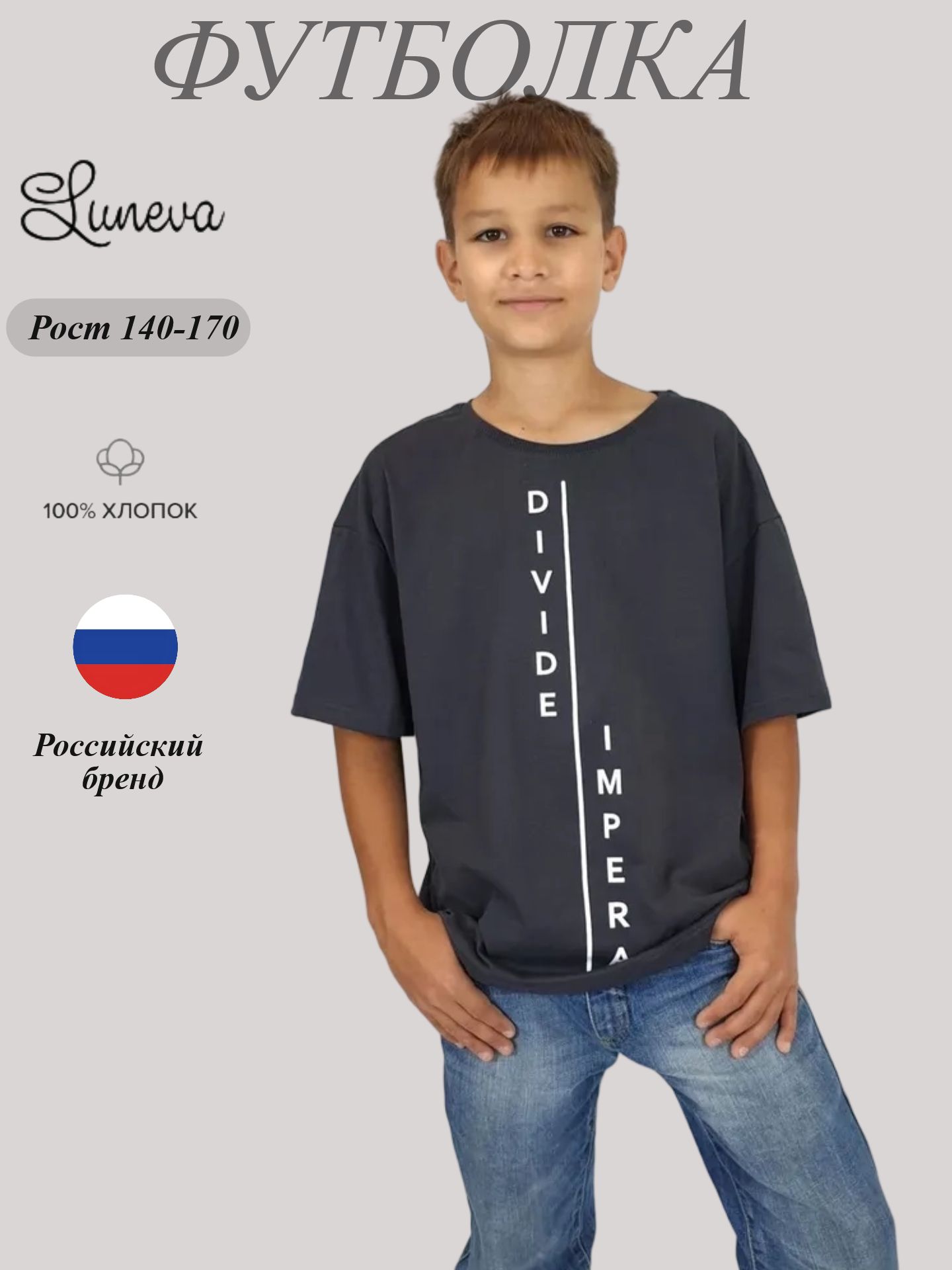 ФУТБОЛКА

Luneva

Рост 140-170

100% ХЛОПОК

Российский бренд

DIVIDE

IMPERA