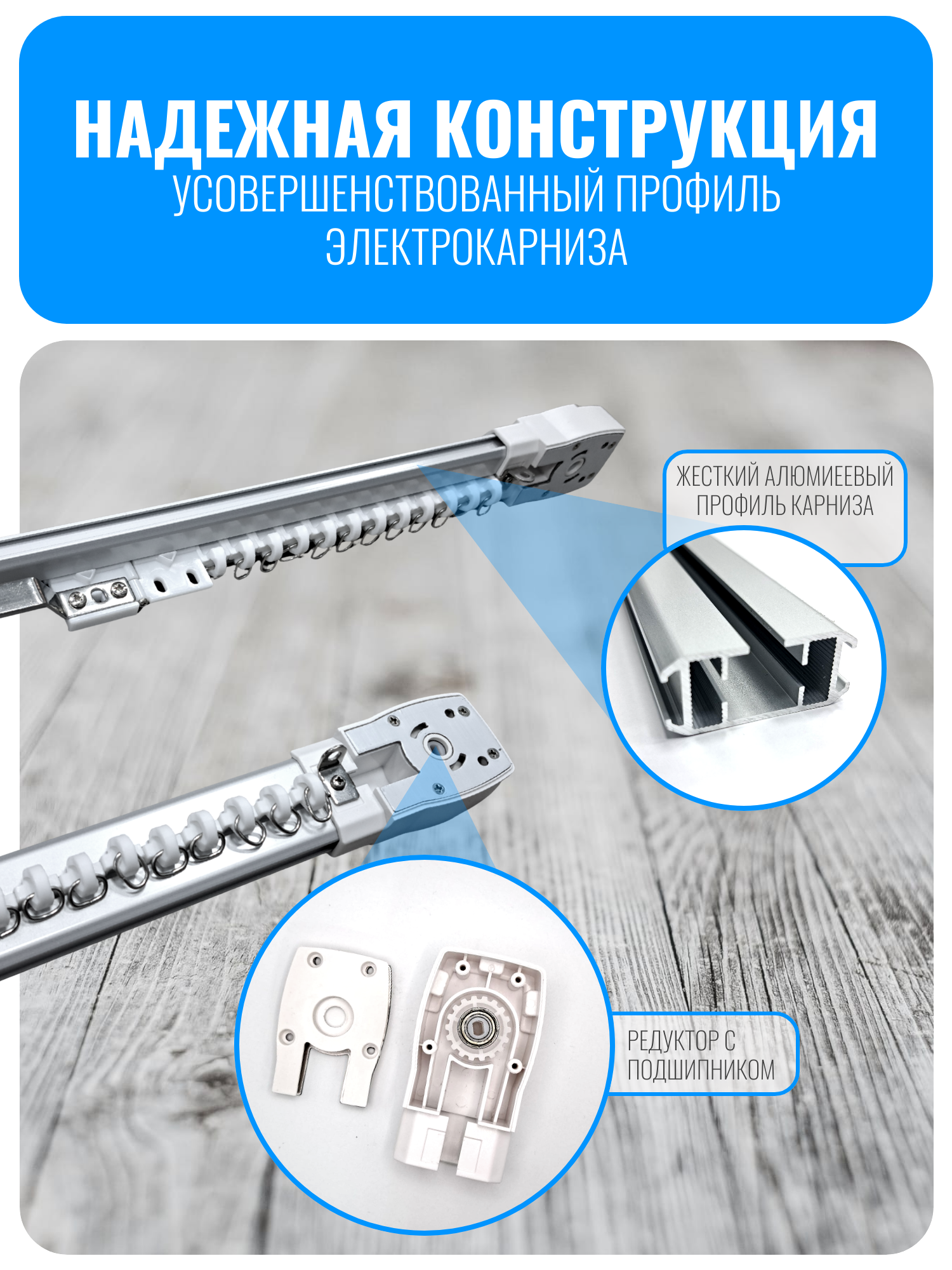 НАДЕЖНАЯ КОНСТРУКЦИЯ
УСОВЕРШЕНСТВОВАННЫЙ ПРОФИЛЬ ЭЛЕКТРОКАРНИЗА

ЖЕСТКИЙ АЛЮМИЕЕВЫЙ ПРОФИЛЬ КАРНИЗА

РЕДУКТОР С ПОДШИПНИКОМ