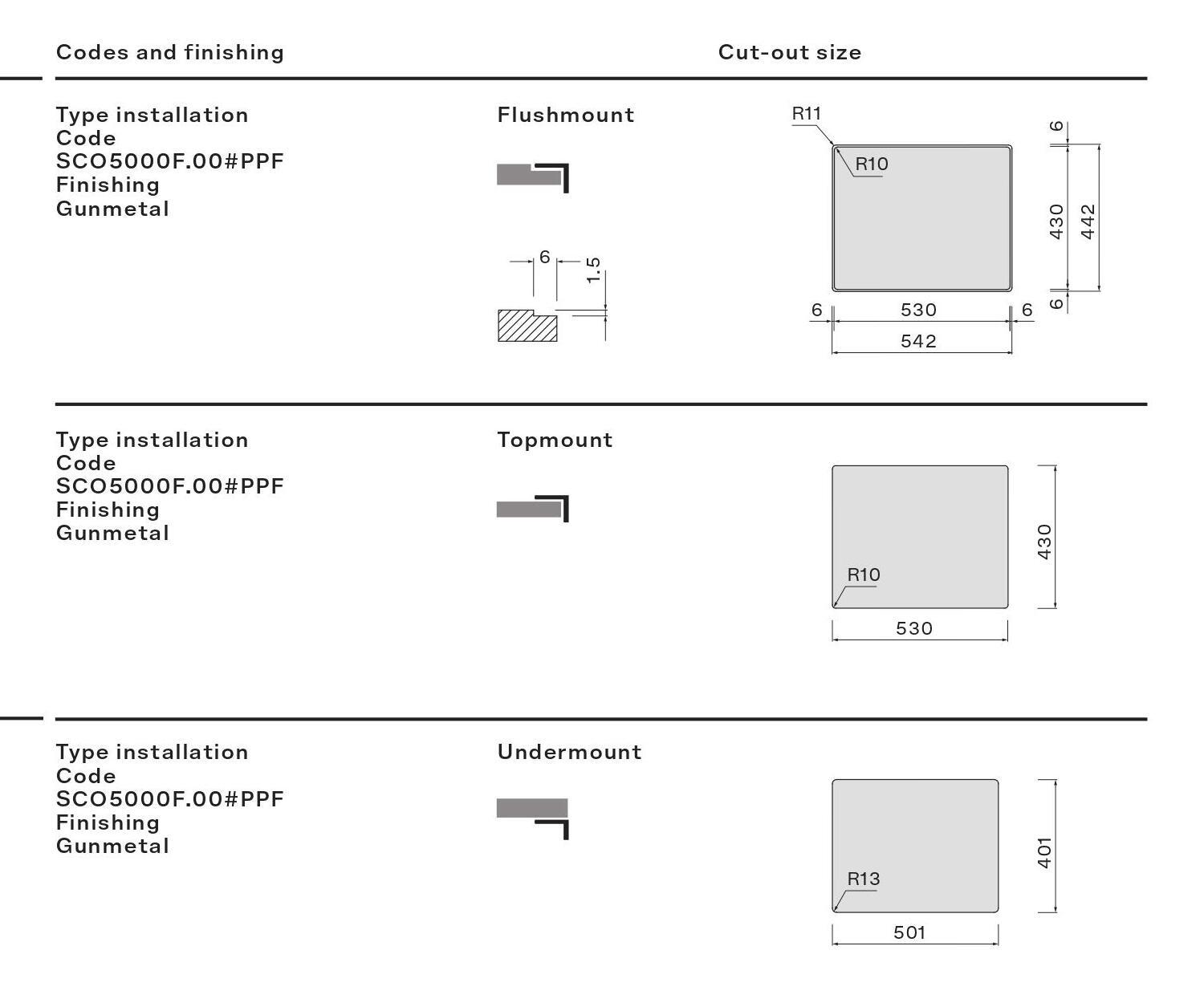 Codes and finishing

Cut-out size

Type installation
Code
SCO5000F.00#PPF
Finishing
Gunmetal

Flushmount

6
1.5

R11
R10
6
430
442
6
6
530
6
542

Type installation
Code
SCO5000F.00#PPF
Finishing
Gunmetal

Topmount

R10
430
530

Type installation
Code
SCO5000F.00#PPF
Finishing
Gunmetal

Undermount

R13
401
501