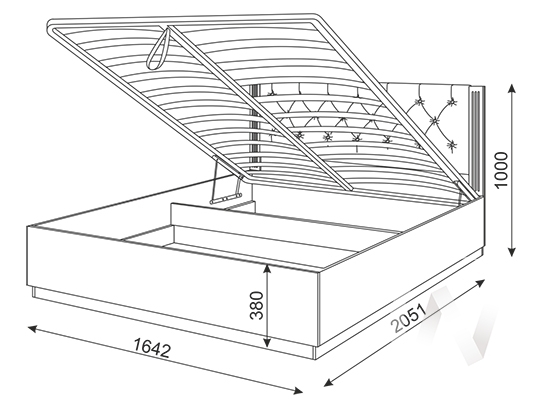 1000
380
2051
1642