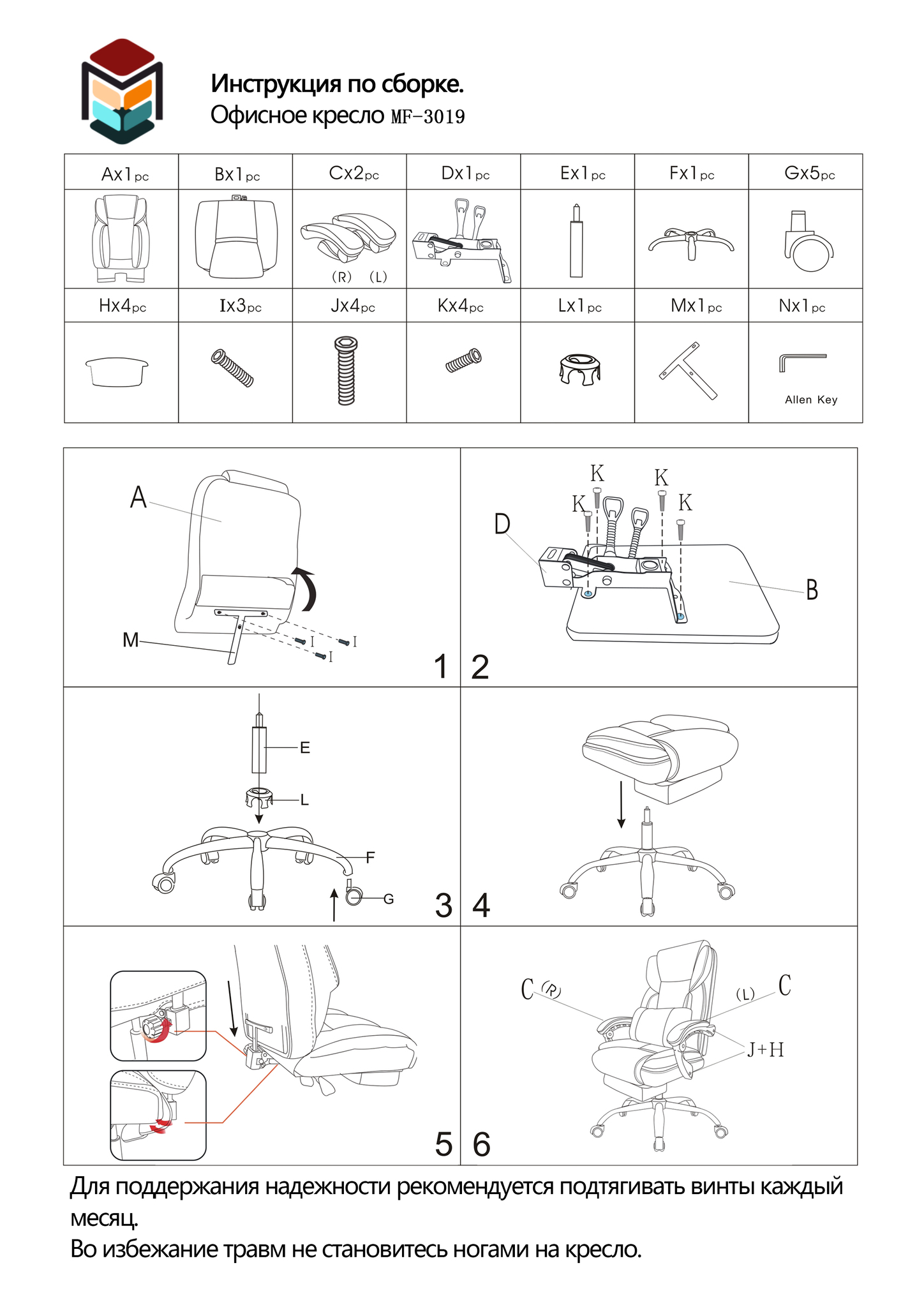 Инструкция по сборке.
Офисное кресло MF-3019

| Ax1pc | Bx1pc | Cx2pc | Dx1pc | Ex1pc | Fx1pc | Gx5pc |
|---|---|---|---|---|---|---|
| | | (R) (L) | | | | |
| Hx4pc | Ix3pc | Jx4pc | Kx4pc | Lx1pc | Mx1pc | Nx1pc |
| | | | | | | Allen Key |

A
M
I
I
I
1

K
K
K
K
D
B
2

E
L
F
G
3

4

5

C (R)
(L) C
J+H
6

Для поддержания надежности рекомендуется подтягивать винты каждый месяц.
Во избежание травм не становитесь ногами на кресло.