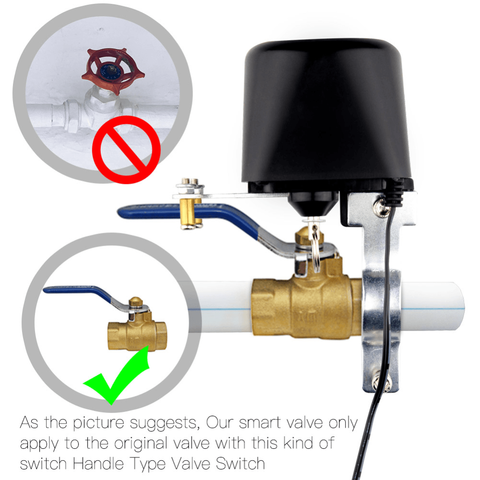 As the picture suggests, Our smart valve only apply to the original valve with this kind of switch Handle Type Valve Switch