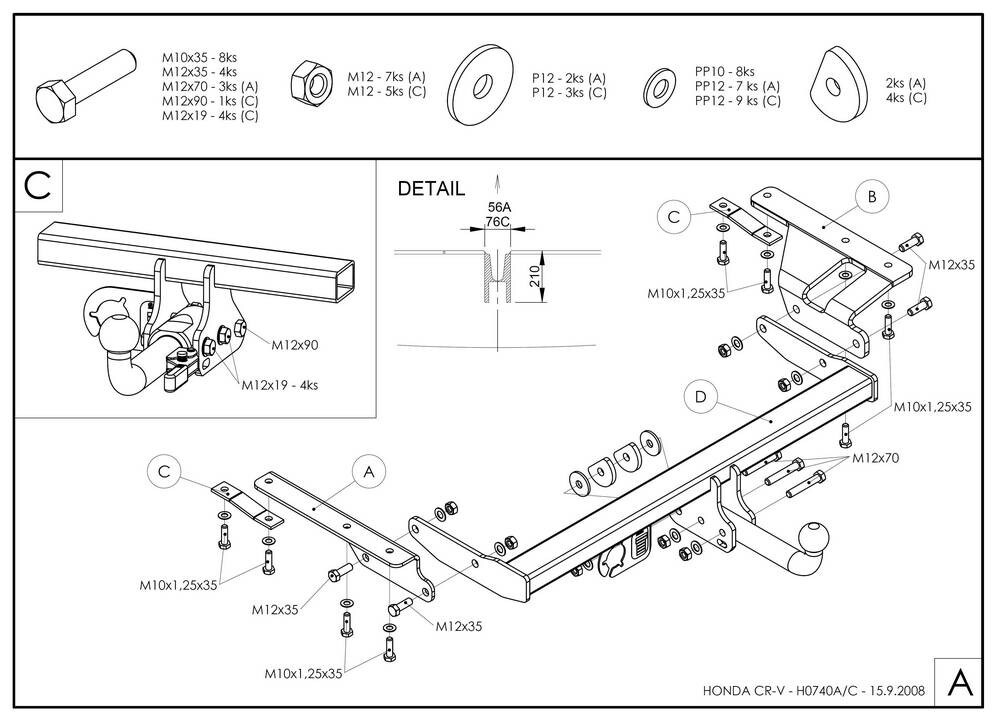 M10x35 - 8ks
M12x35 - 4ks
M12x70 - 3ks (A)
M12x90 - 1ks (C)
M12x19 - 4ks (C)

M12 - 7ks (A)
M12 - 5ks (C)

P12 - 2ks (A)
P12 - 3ks (C)

PP10 - 8ks
PP12 - 7 ks (A)
PP12 - 9 ks (C)

2ks (A)
4ks (C)

C

M12x90

M12x19 - 4ks

DETAIL

56A
76C
210

C
B
M12x35
M10x1,25x35
D
M10x1,25x35
M12x70
C
A
M10x1,25x35
M12x35
M12x35
M10x1,25x35

HONDA CR-V - H0740A/C - 15.9.2008

A