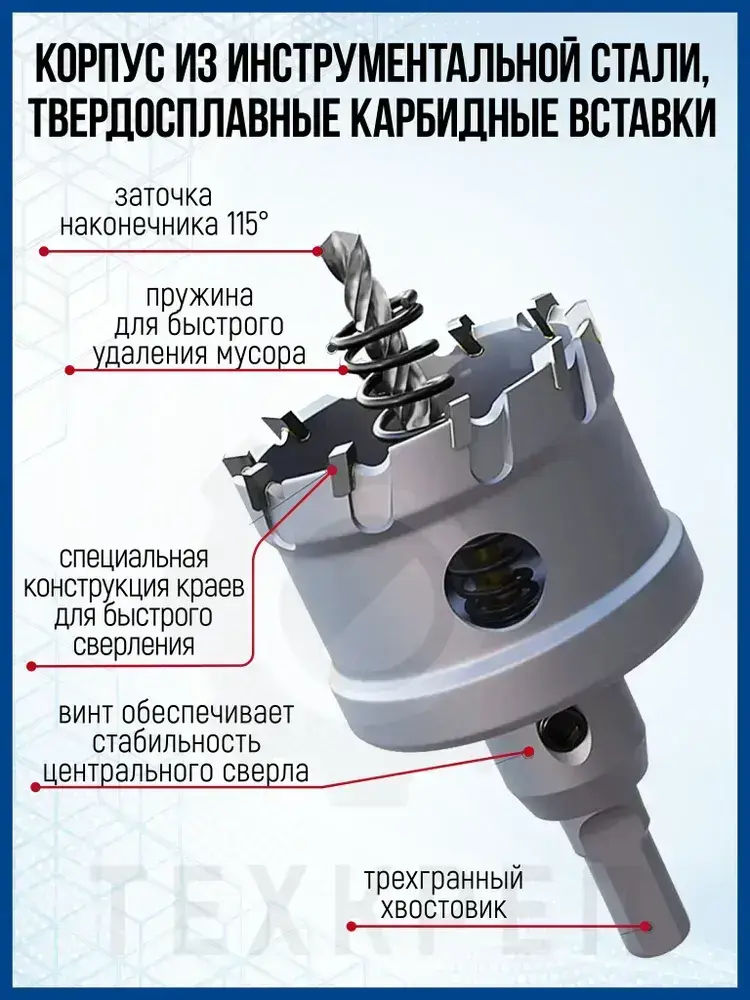 КОРПУС ИЗ ИНСТРУМЕНТАЛЬНОЙ СТАЛИ, ТВЕРДОСПЛАВНЫЕ КАРБИДНЫЕ ВСТАВКИ

заточка наконечника 115°

пружина для быстрого удаления мусора

специальная конструкция краев для быстрого сверления

винт обеспечивает стабильность центрального сверла

трехгранный хвостовик

ТЕХКРЕП