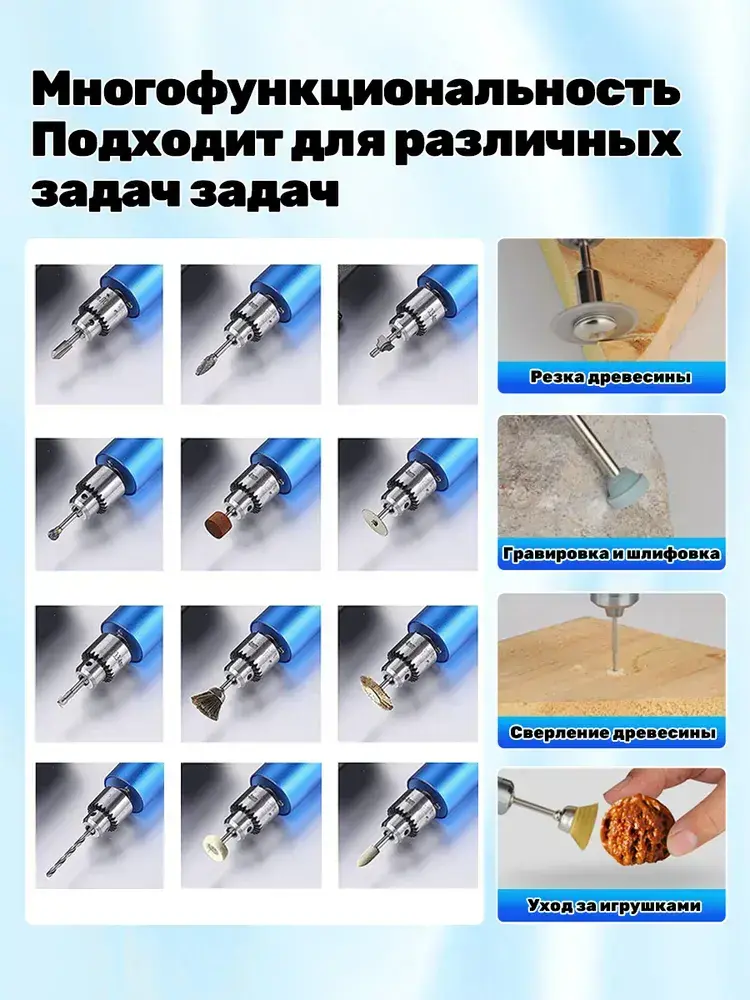 Многофункциональность Подходит для различных задач задач

Резка древесины

Гравировка и шлифовка

Сверление древесины

Уход за игрушками