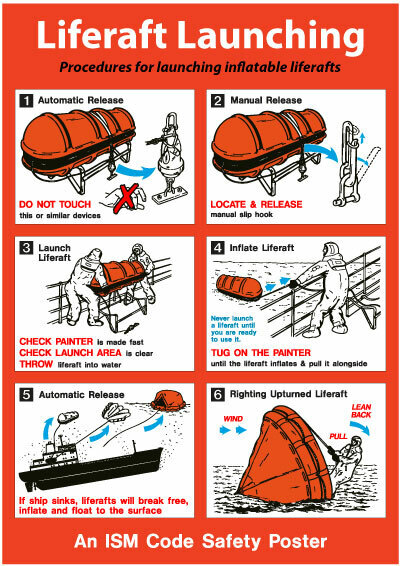 Liferaft Launching

Procedures for launching inflatable liferafts

1 Automatic Release

DO NOT TOUCH
this or similar devices

2 Manual Release

LOCATE & RELEASE
manual slip hook

3 Launch Liferaft

CHECK PAINTER is made fast
CHECK LAUNCH AREA is clear
THROW liferaft into water

4 Inflate Liferaft

Never launch a liferaft until you are ready to use it.

TUG ON THE PAINTER
until the liferaft inflates & pull it alongside

5 Automatic Release

If ship sinks, liferafts will break free, inflate and float to the surface

6 Righting Upturned Liferaft

WIND

LEAN BACK

PULL

An ISM Code Safety Poster