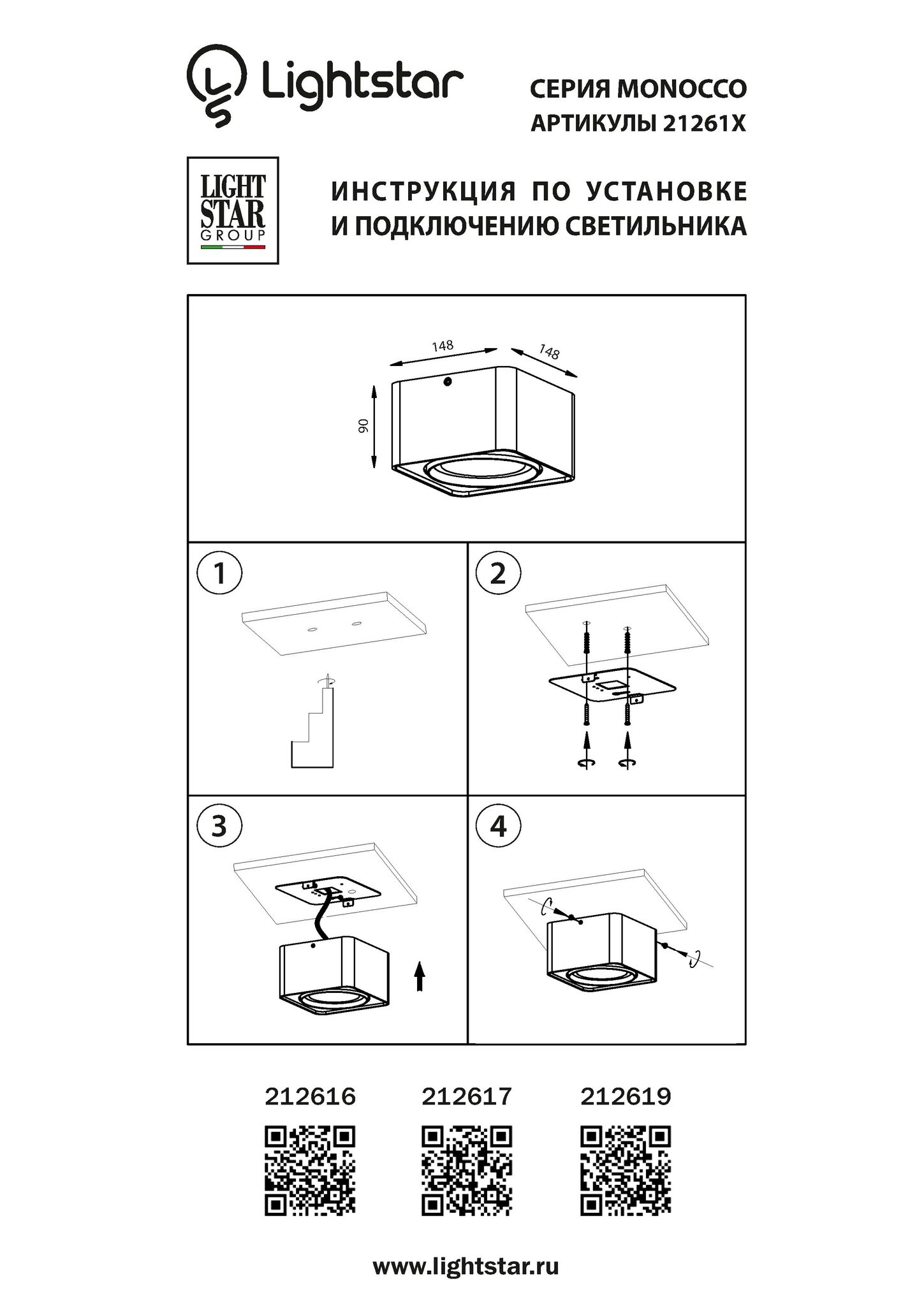 Lightstar

СЕРИЯ MONOCCO
АРТИКУЛЫ 21261X

LIGHT STAR GROUP

ИНСТРУКЦИЯ ПО УСТАНОВКЕ И ПОДКЛЮЧЕНИЮ СВЕТИЛЬНИКА

148
148
90

1
2
3
4

212616 212617 212619

www.lightstar.ru