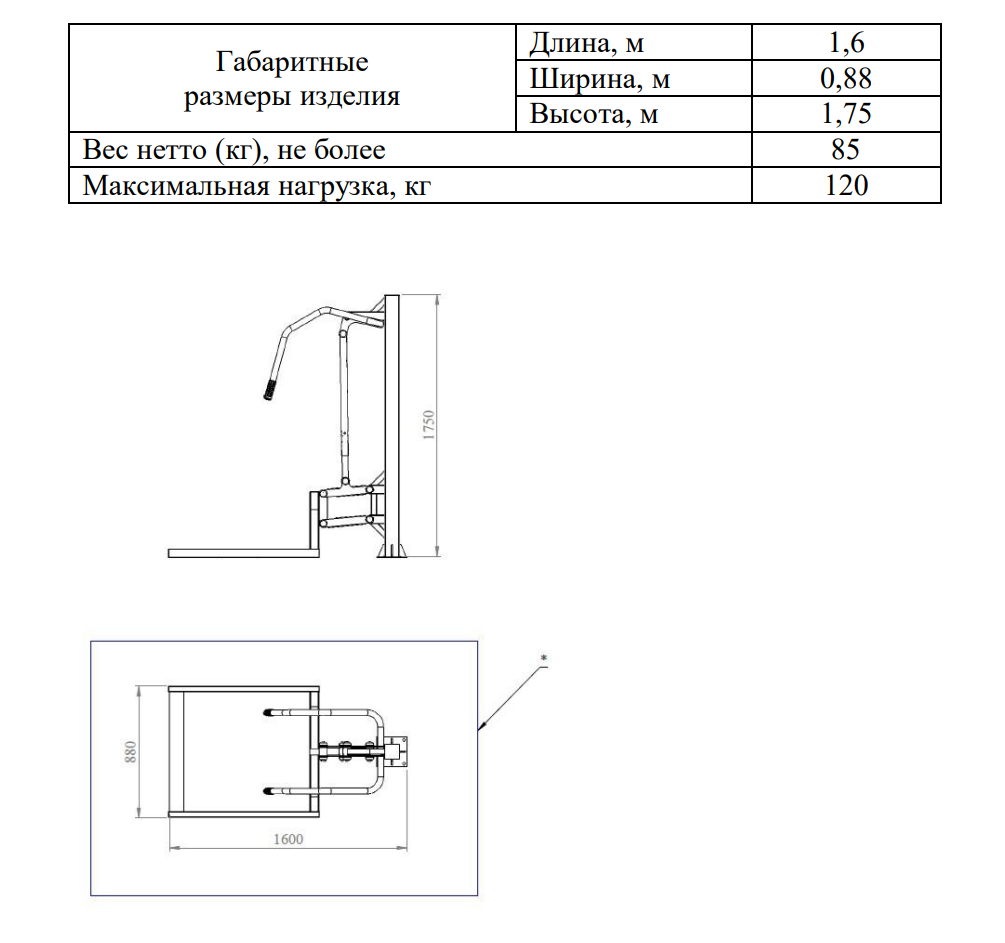 | Габаритные размеры изделия | Длина, м | 1,6 |
|---|---|---|
| | Ширина, м | 0,88 |
| | Высота, м | 1,75 |
| Вес нетто (кг), не более | | 85 |
| Максимальная нагрузка, кг | | 120 |

1750

*

880

1600