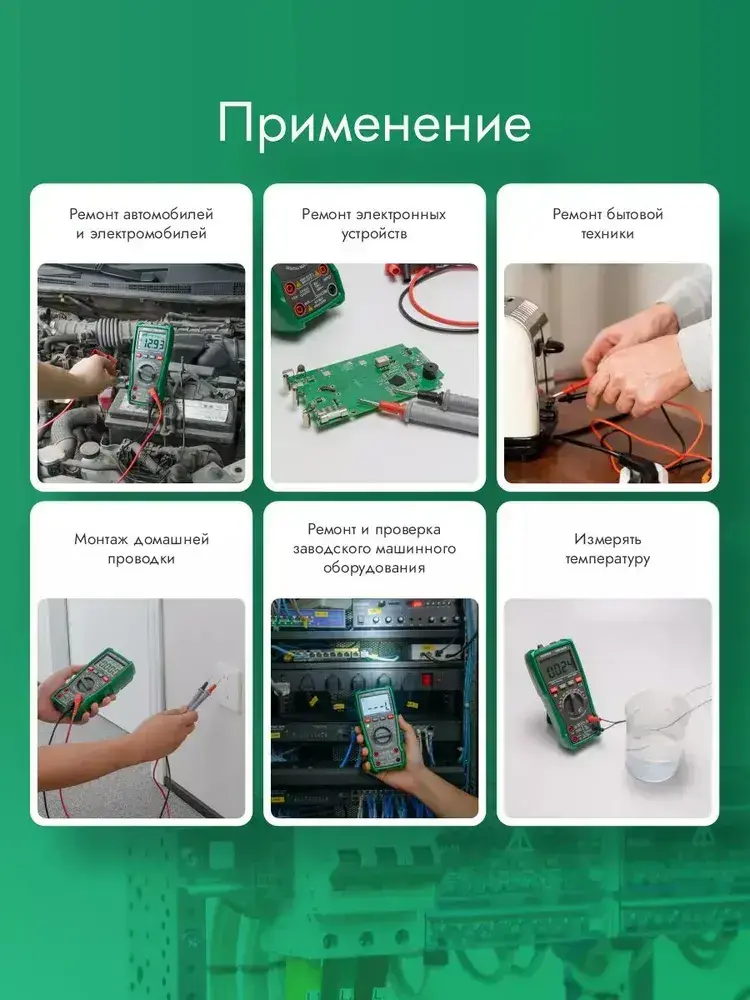 Применение

Ремонт автомобилей и электромобилей

Ремонт электронных устройств

Ремонт бытовой техники

Монтаж домашней проводки

Ремонт и проверка заводского машинного оборудования

Измерять температуру