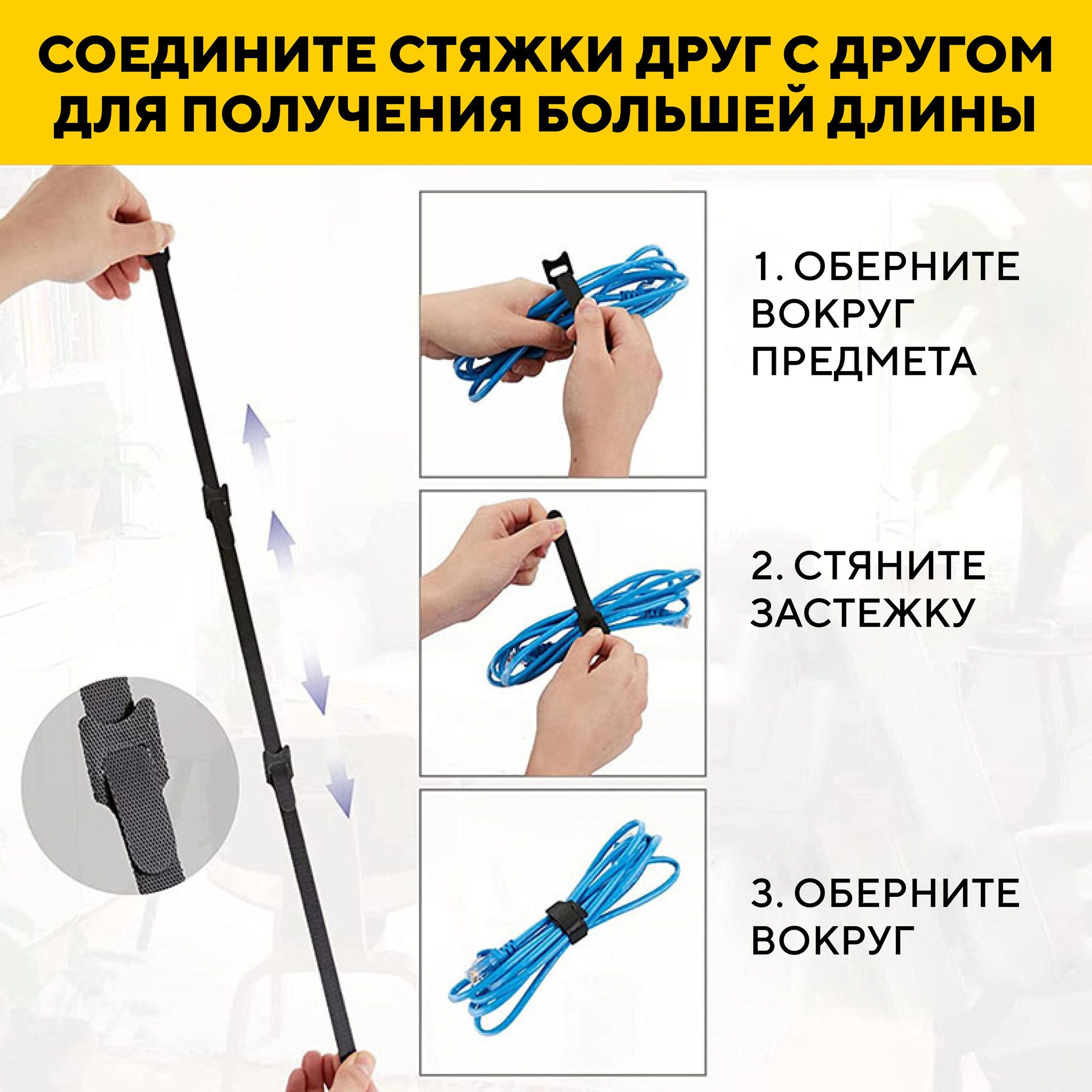 СОЕДИНИТЕ СТЯЖКИ ДРУГ С ДРУГОМ ДЛЯ ПОЛУЧЕНИЯ БОЛЬШЕЙ ДЛИНЫ

1. ОБЕРНИТЕ ВОКРУГ ПРЕДМЕТА

2. СТЯНИТЕ ЗАСТЕЖКУ

3. ОБЕРНИТЕ ВОКРУГ