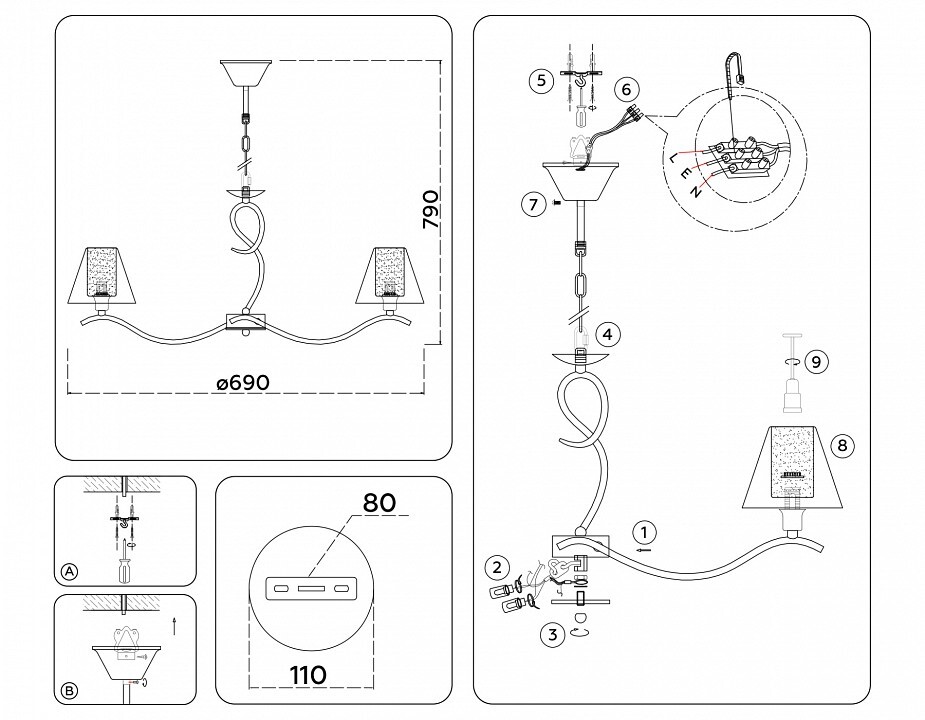 790
ø690
A
B
80
110
5
6
L
E
N
7
4
9
8
1
2
3