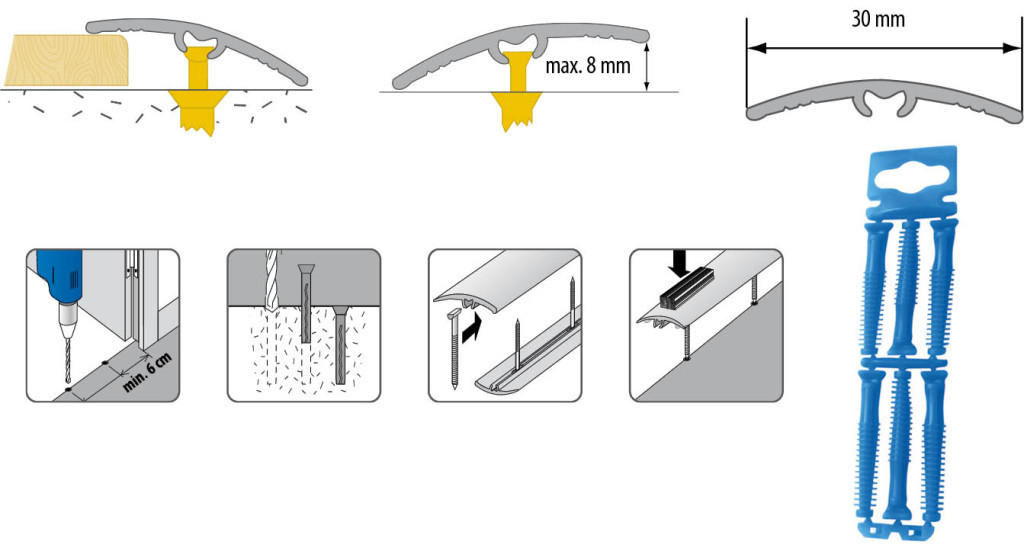 max. 8 mm

30 mm

min. 6 cm