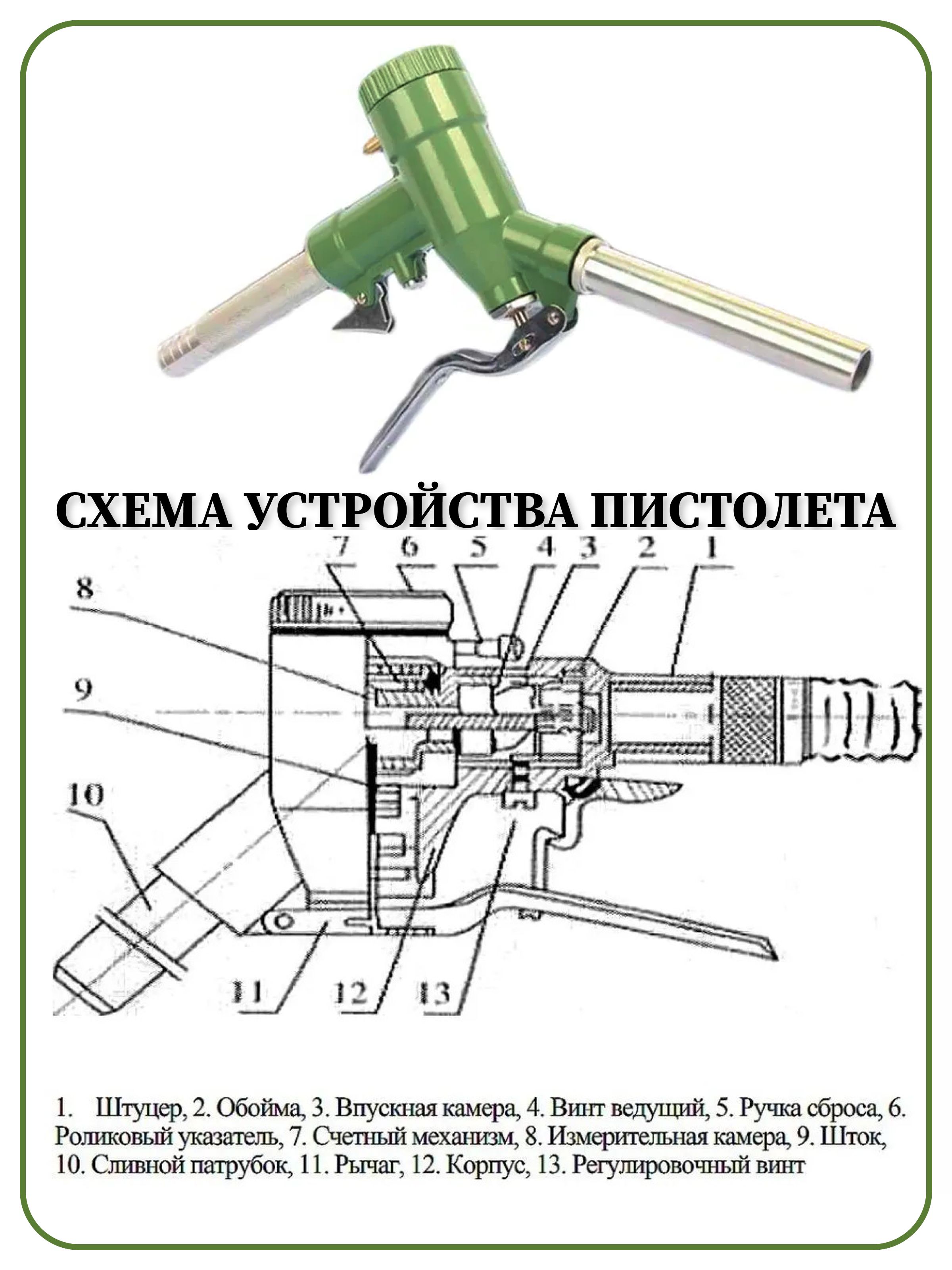 СХЕМА УСТРОЙСТВА ПИСТОЛЕТА

7 6 5 4 3 2 1

8

9

10

11 12 13

1. Штуцер, 2. Обойма, 3. Впускная камера, 4. Винт ведущий, 5. Ручка сброса, 6. Роликовый указатель, 7. Счетный механизм, 8. Измерительная камера, 9. Шток, 10. Сливной патрубок, 11. Рычаг, 12. Корпус, 13. Регулировочный винт