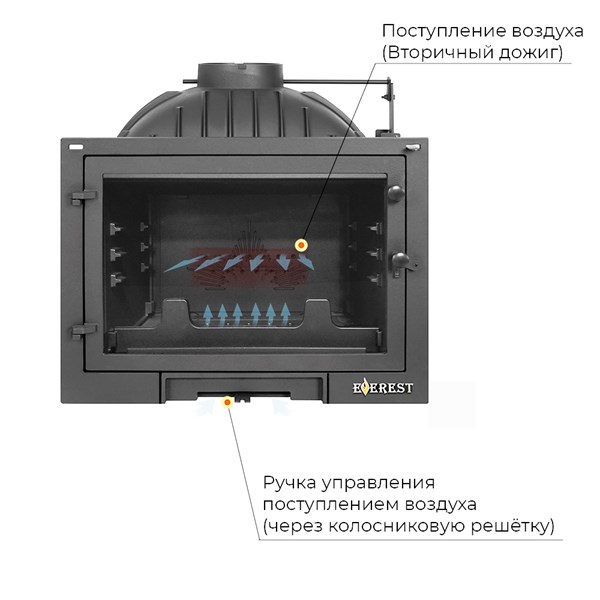 Поступление воздуха
(Вторичный дожиг)

EVEREST

Ручка управления
поступлением воздуха
(через колосниковую решётку)