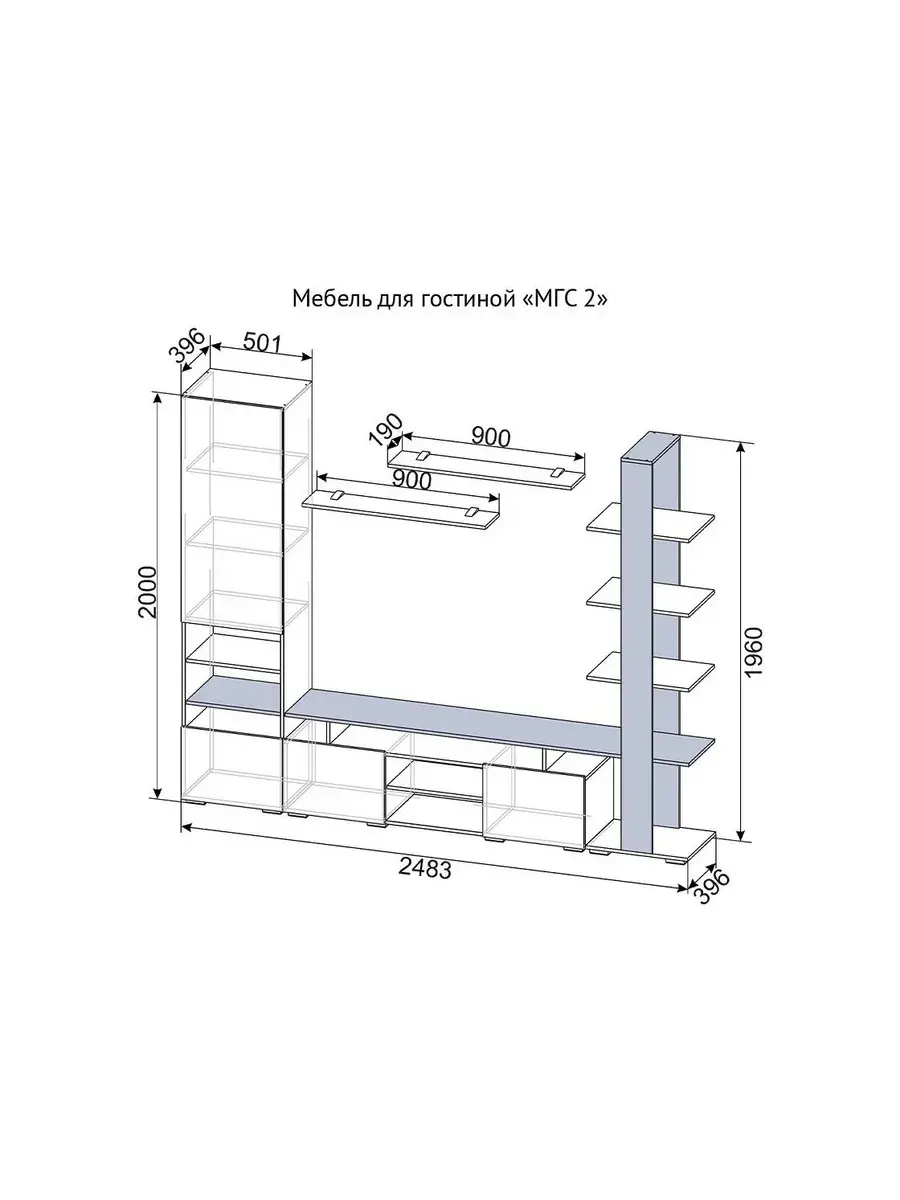 Мебель для гостиной «МГС 2»

396
501
190
900
900
2000
1960
2483
396