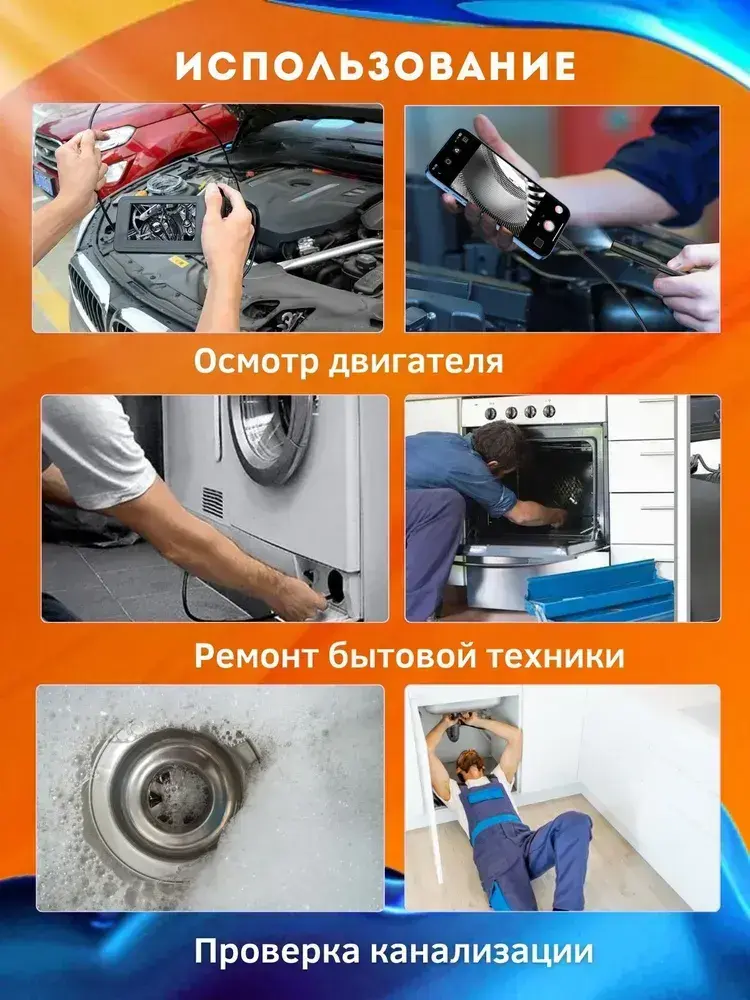 ИСПОЛЬЗОВАНИЕ

Осмотр двигателя

Ремонт бытовой техники

Проверка канализации