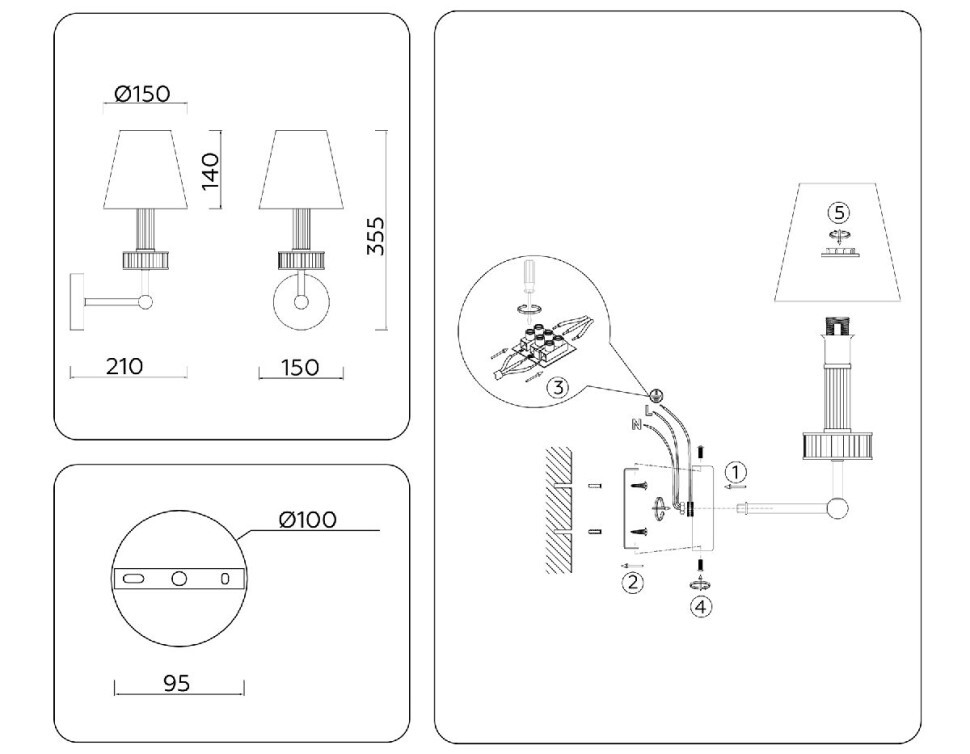 Ø150

140

355

210

150

Ø100

95

5

3

L

N

1

2

4