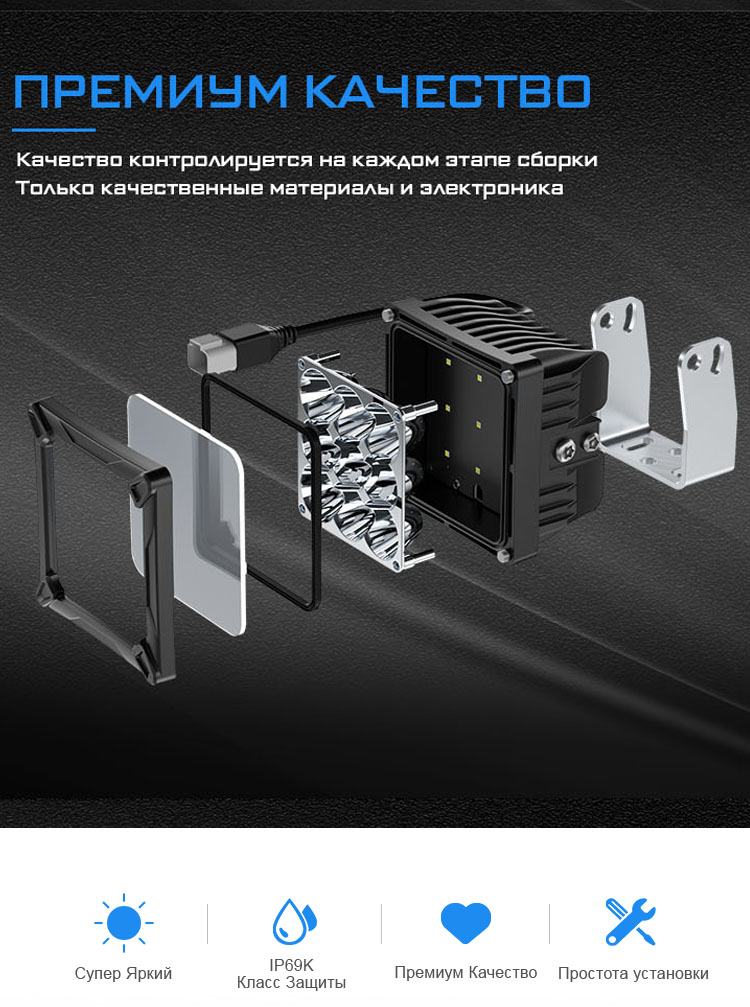 ПРЕМИУМ КАЧЕСТВО

Качество контролируется на каждом этапе сборки
Только качественные материалы и электроника

Супер Яркий

IP69K
Класс Защиты

Премиум Качество

Простота установки