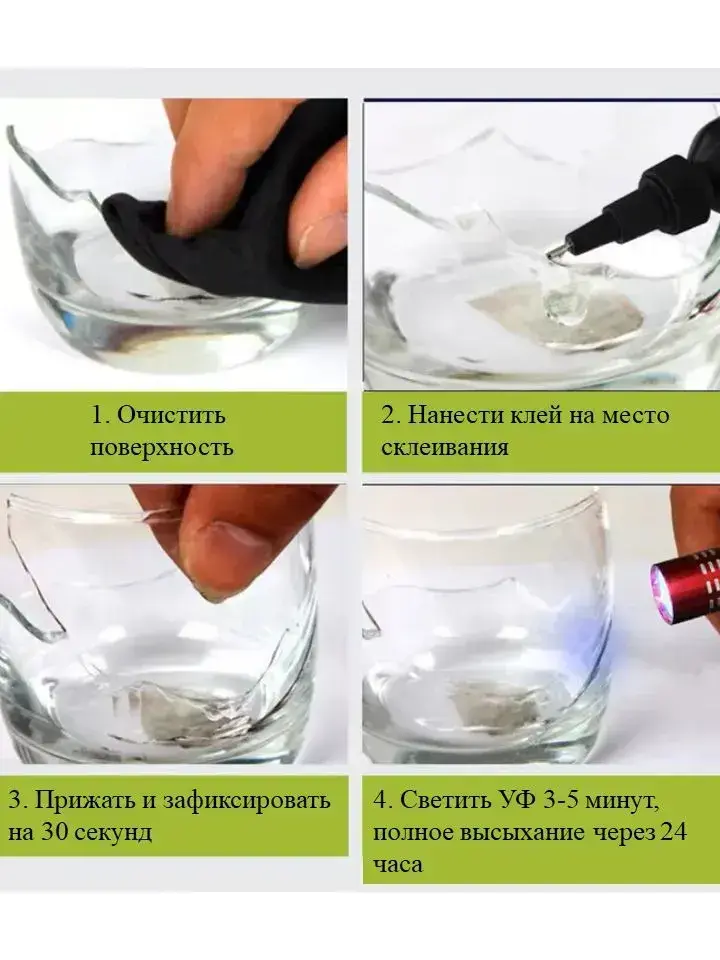 1. Очистить поверхность

2. Нанести клей на место склеивания

3. Прижать и зафиксировать на 30 секунд

4. Светить УФ 3-5 минут, полное высыхание через 24 часа