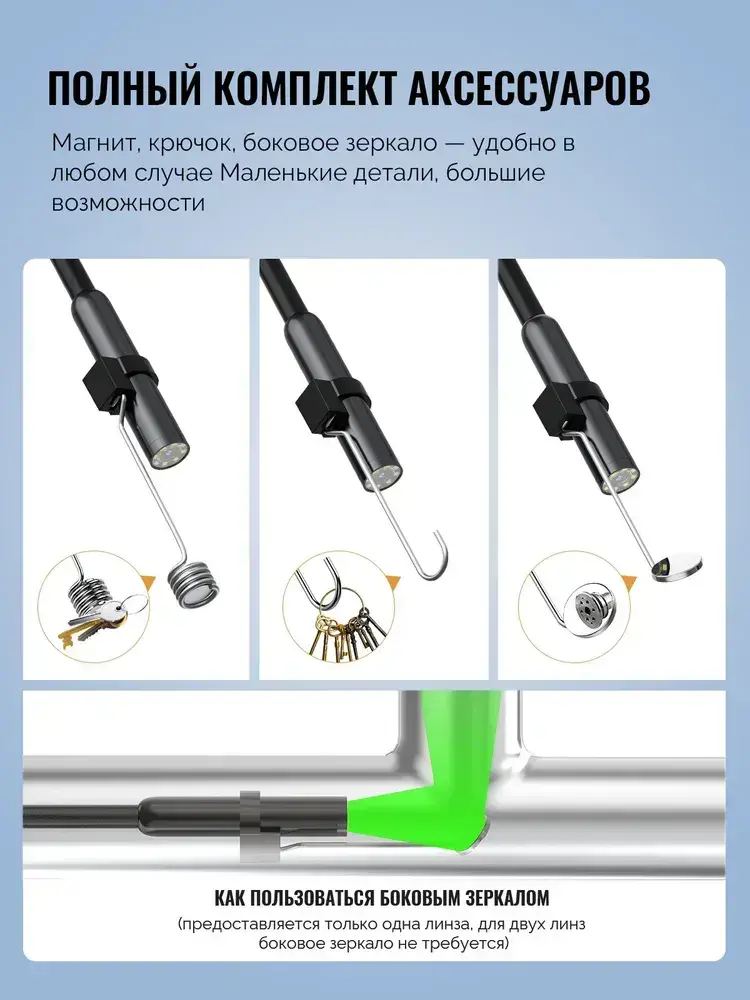 ПОЛНЫЙ КОМПЛЕКТ АКСЕССУАРОВ

Магнит, крючок, боковое зеркало — удобно в любом случае Маленькие детали, большие возможности

КАК ПОЛЬЗОВАТЬСЯ БОКОВЫМ ЗЕРКАЛОМ
(предоставляется только одна линза, для двух линз боковое зеркало не требуется)