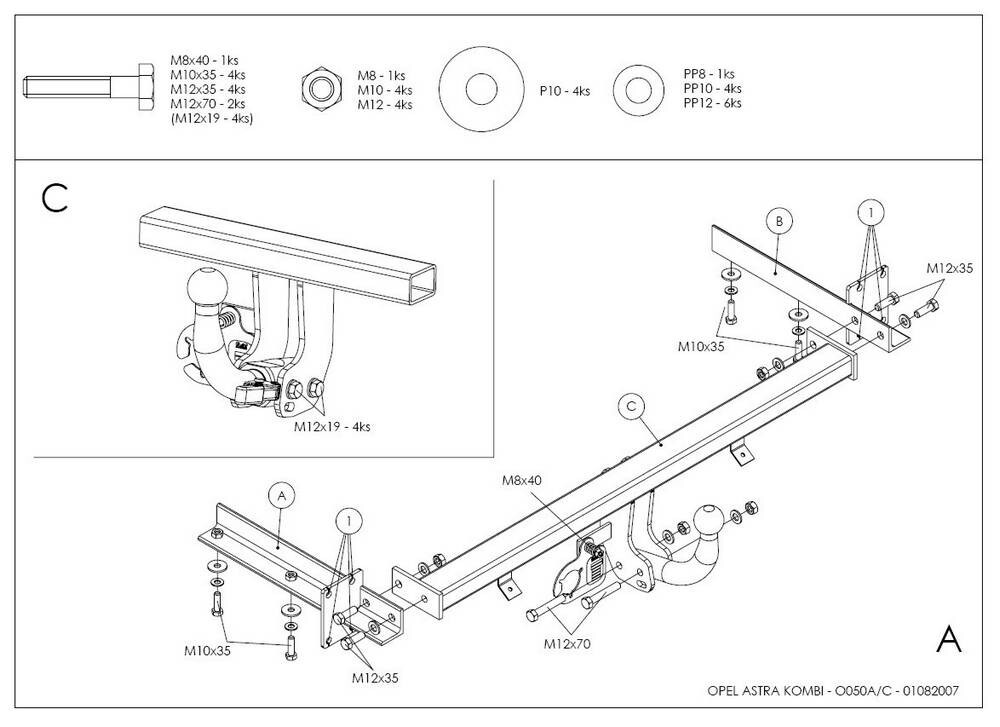 M8x40 - 1ks
M10x35 - 4ks
M12x35 - 4ks
M12x70 - 2ks
(M12x19 - 4ks)

M8 - 1ks
M10 - 4ks
M12 - 4ks

P10 - 4ks

PP8 - 1ks
PP10 - 4ks
PP12 - 6ks

C

M12x19 - 4ks

B

1

M12x35

M10x35

C

M8x40

A

1

M10x35

M12x35

M12x70

A

OPEL ASTRA KOMBI - O050A/C - 01082007